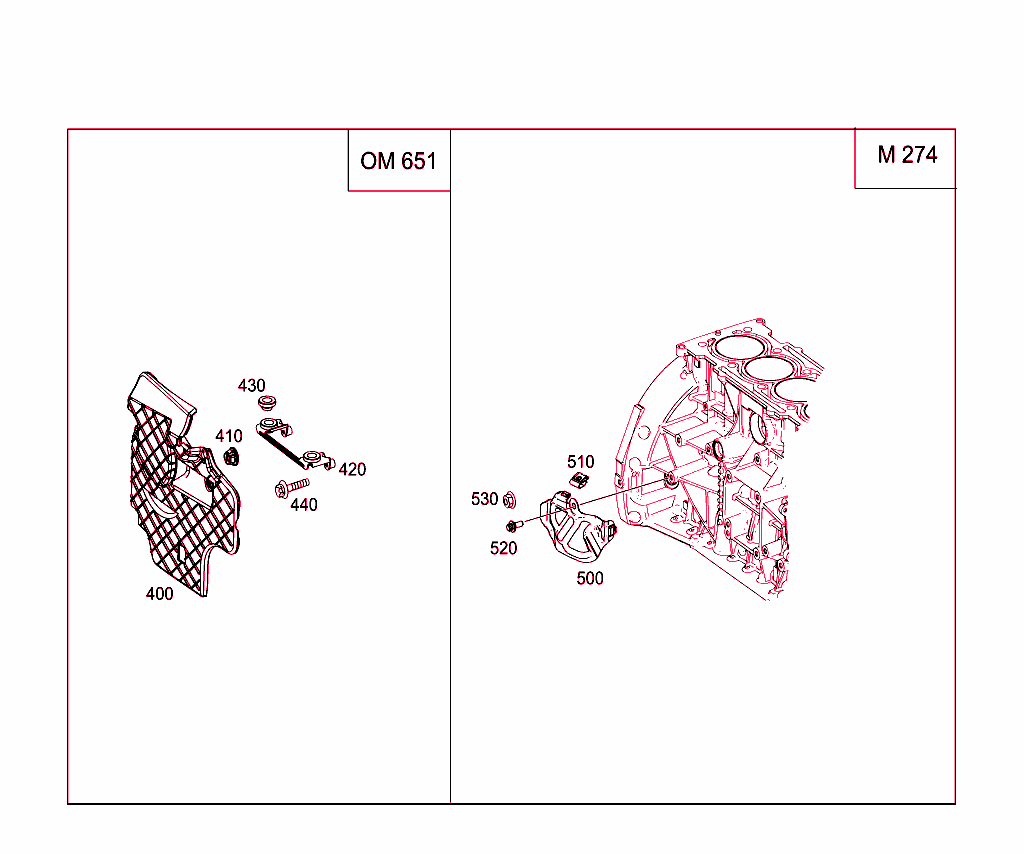 OM 651

430

410

420

440

400

M 274

510

530

520

500