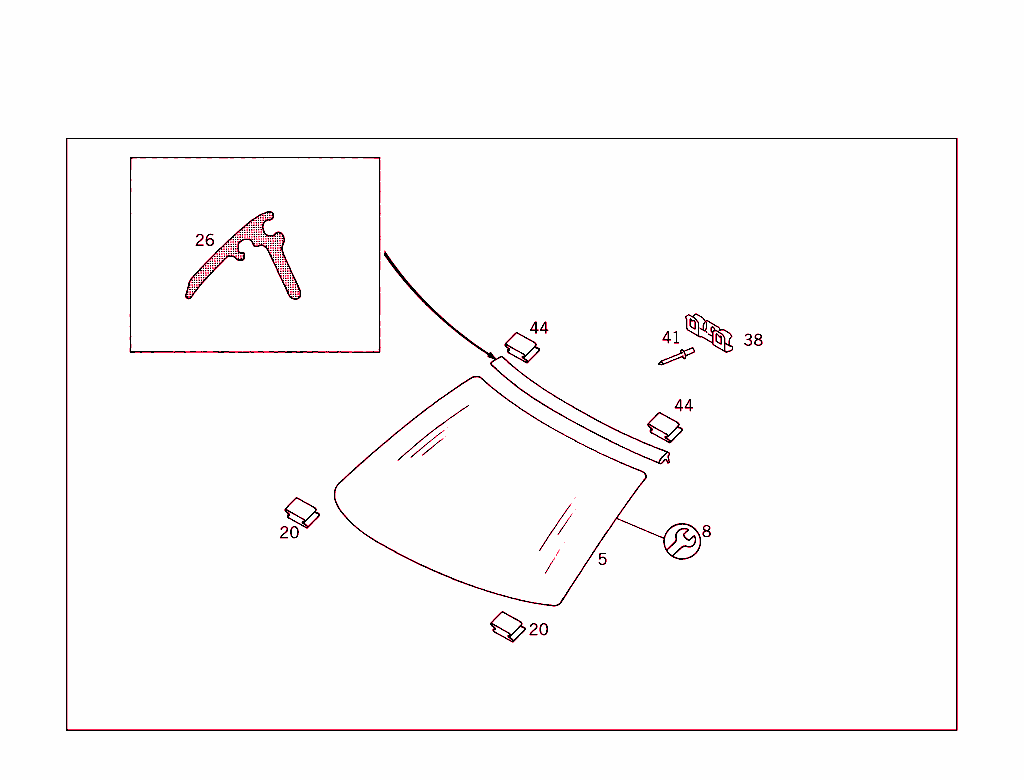 26

44

41

38

44

20

8

5

20