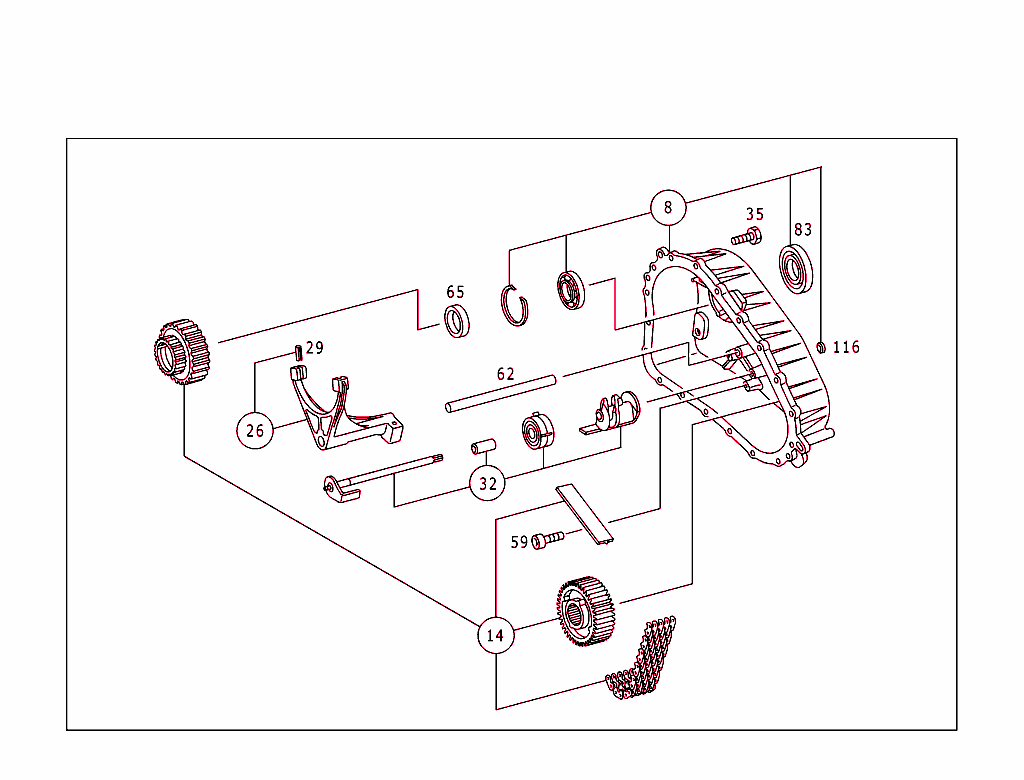 8
35
83
65
116
29
62
26
32
59
14