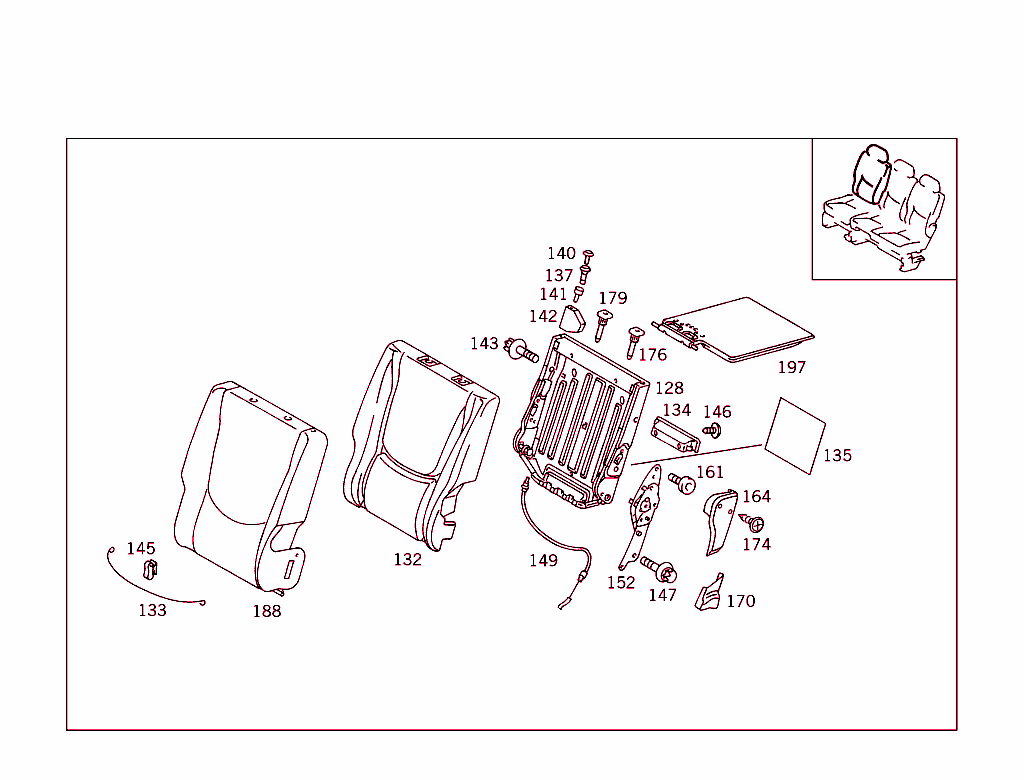 140
137
141
179
142
143
176
197
128
134
146
135
161
164
174
145
132
149
152
147
170
133
188