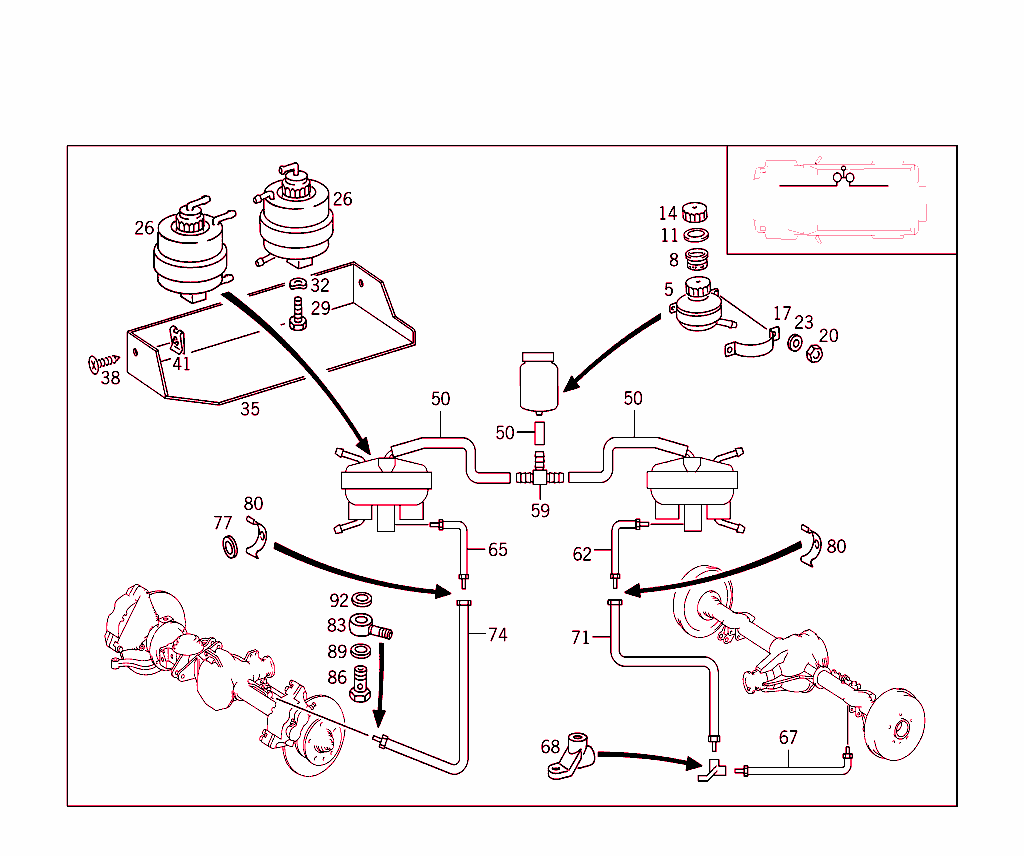 26
26
32
29
41
38
35
14
11
8
5
17
23
20
50
50
50
59
80
77
65
62
80
92
83
89
86
74
71
68
67