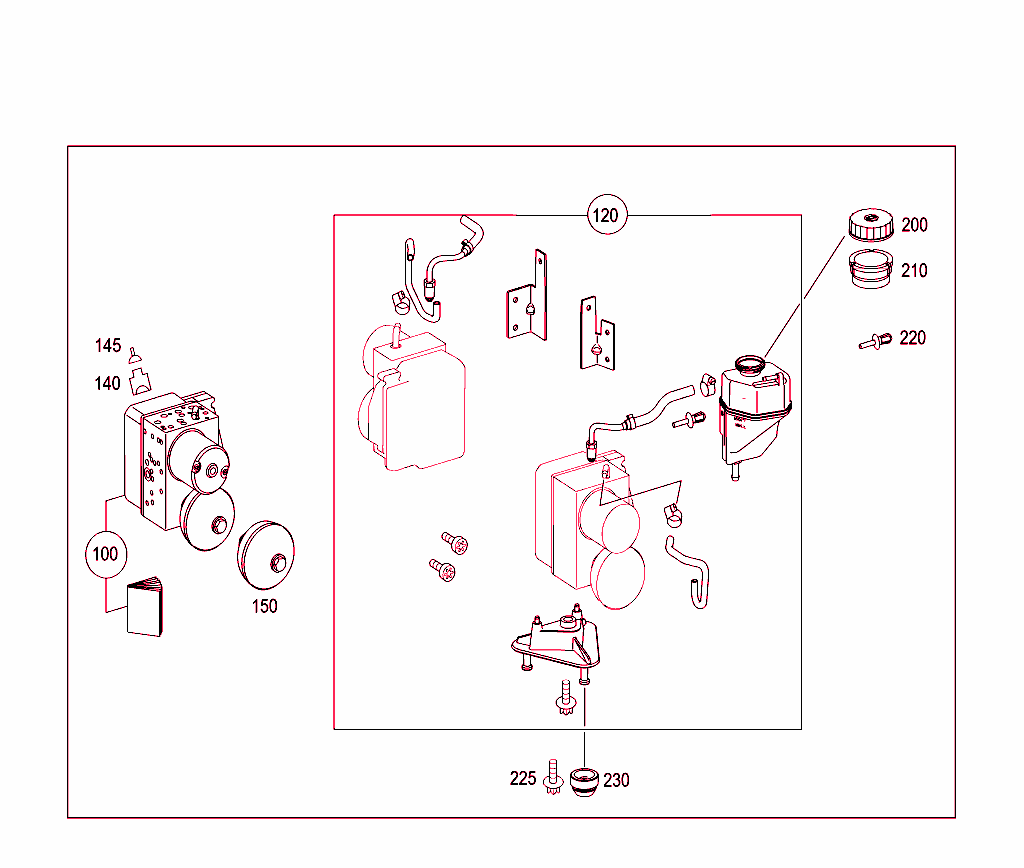 120
200
210
220
145
140
100
150
225
230