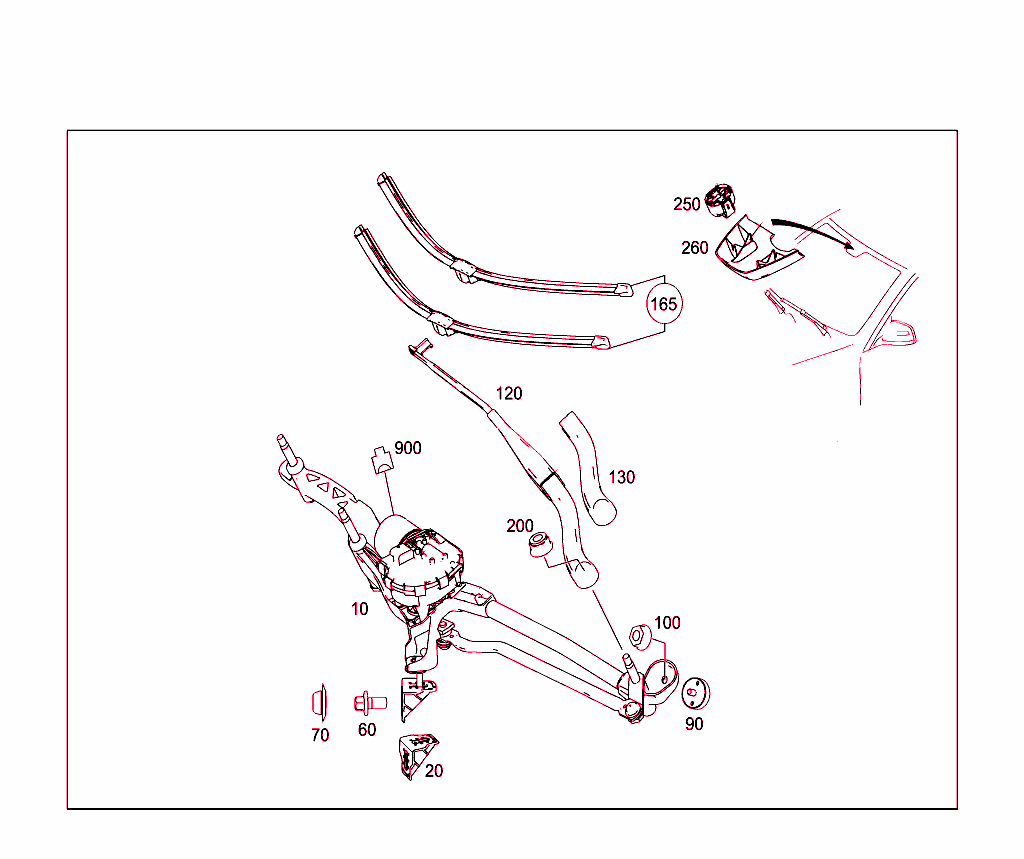 250
260
165
120
900
130
200
10
100
70
60
90
20