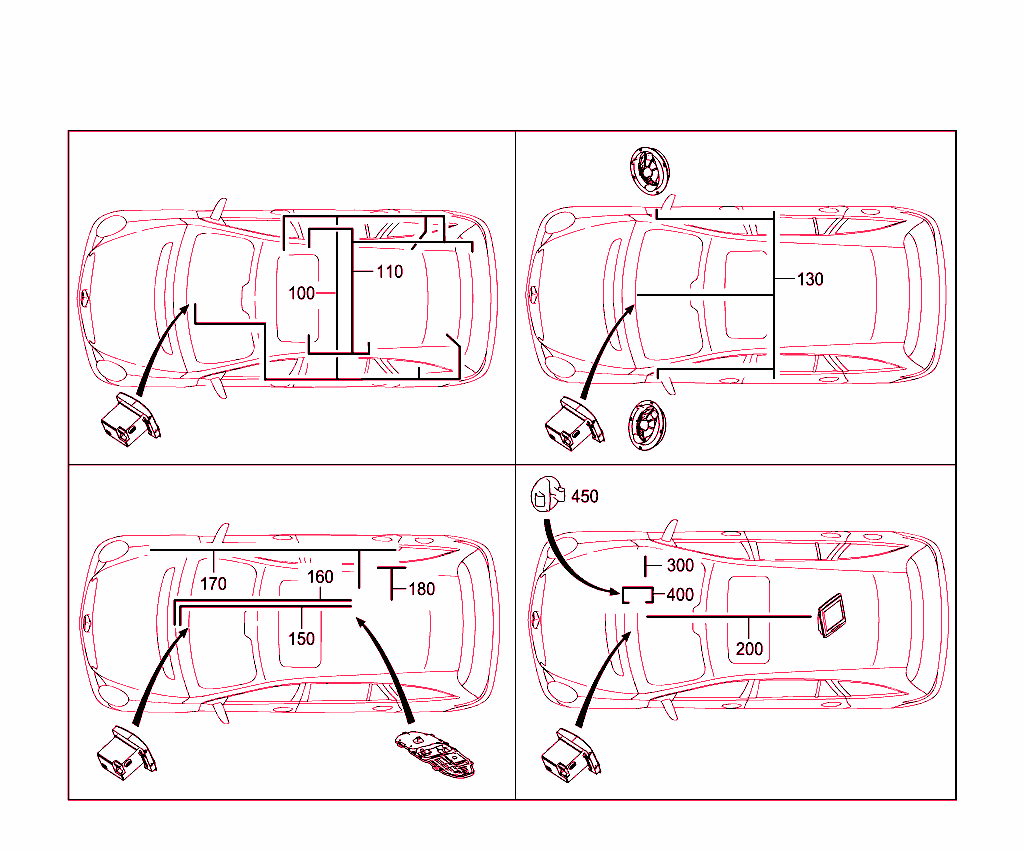 100
110

130

170
160
180
150

450
300
400
200