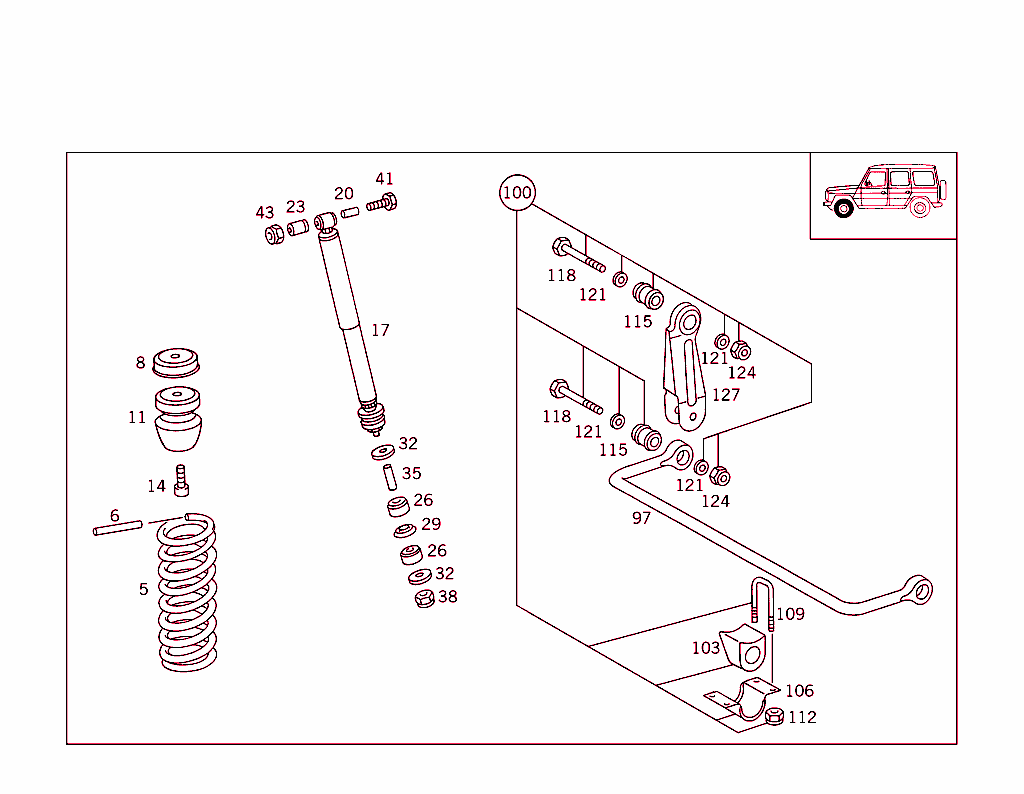 43
23
20
41
17
8
11
14
6
5
32
35
26
29
26
32
38
100
118
121
115
121
124
127
118
121
115
121
124
97
109
103
106
112