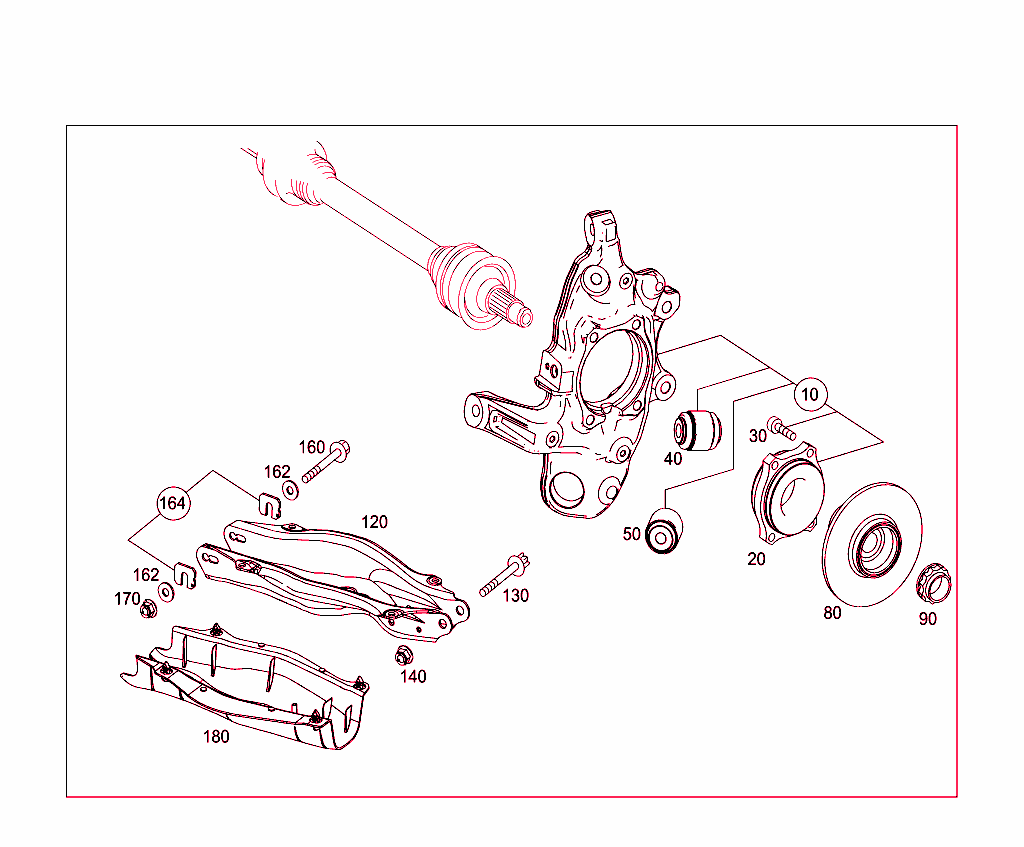 10
30
40
160
162
164
120
50
20
162
170
130
80
90
140
180