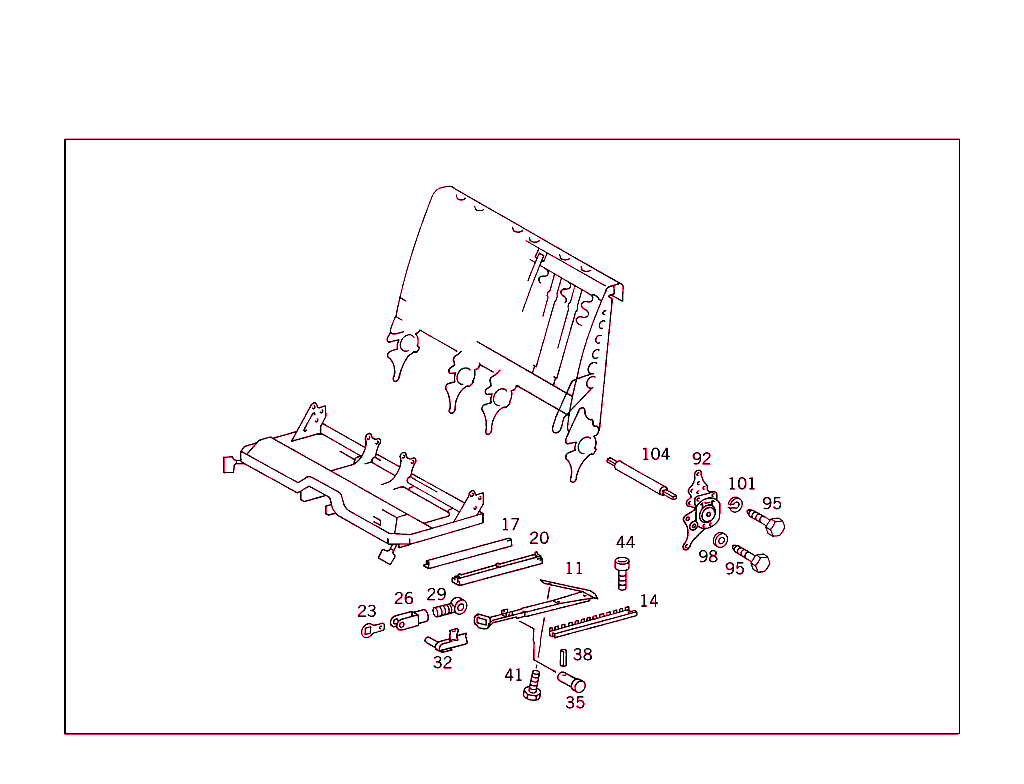 104
92
101
95
98
95
17
20
44
11
14
23
26
29
32
38
41
35