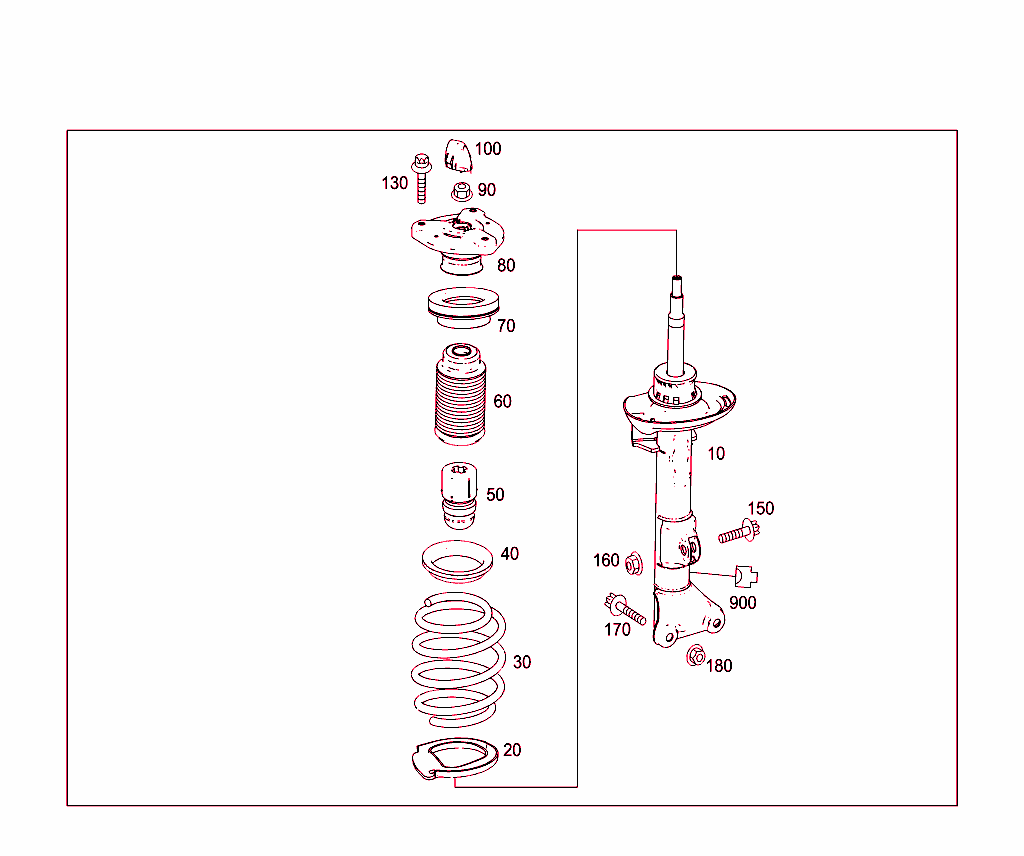 100
130
90
80
70
60
50
40
30
20
10
150
160
900
170
180