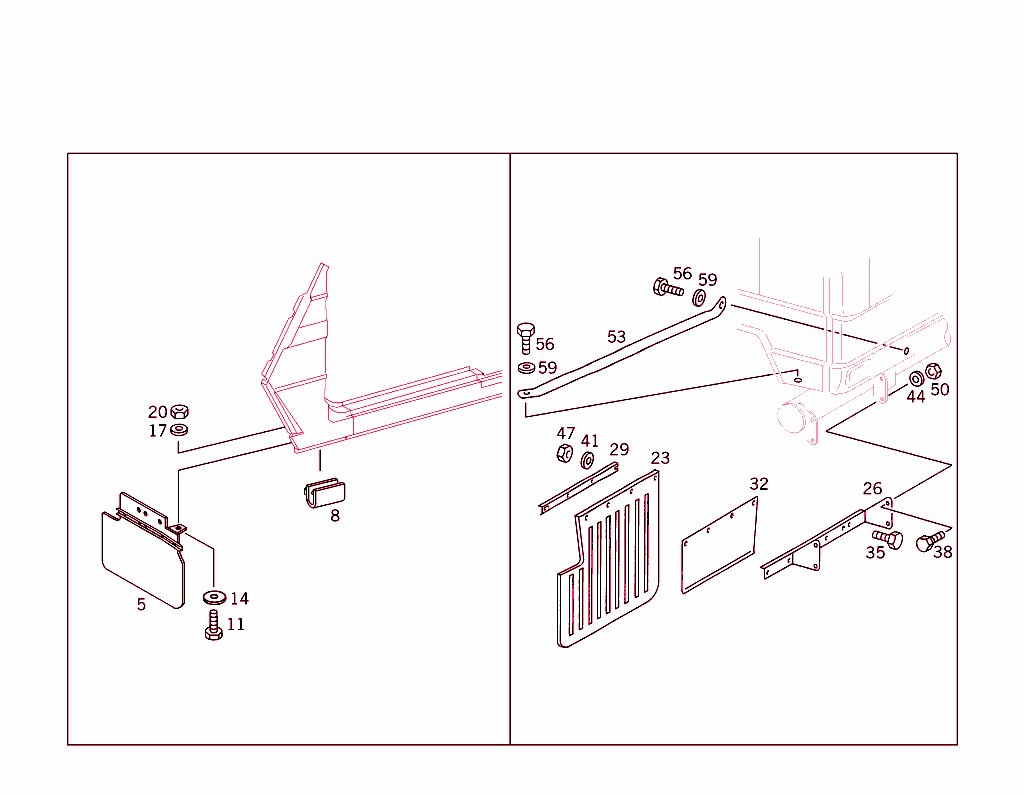 20
17
8
5
14
11
56
59
56
59
53
44
50
47
41
29
23
32
26
35
38