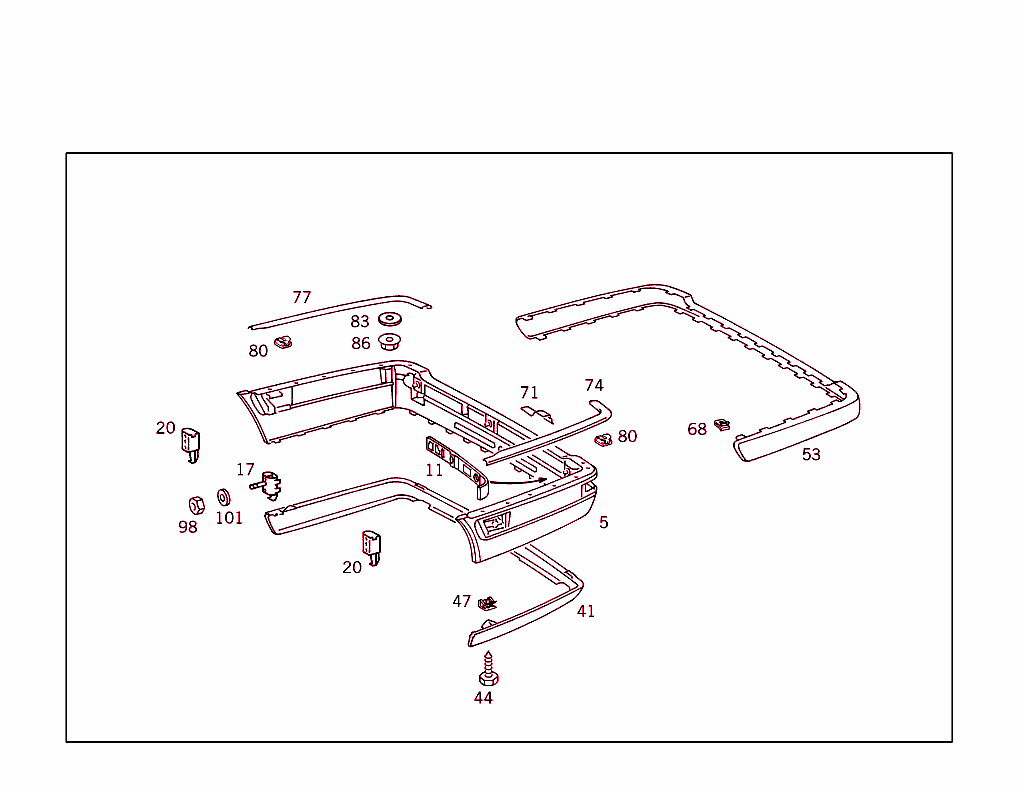 77
83
80
86
71
74
20
80
68
53
17
11
98
101
5
20
47
41
44