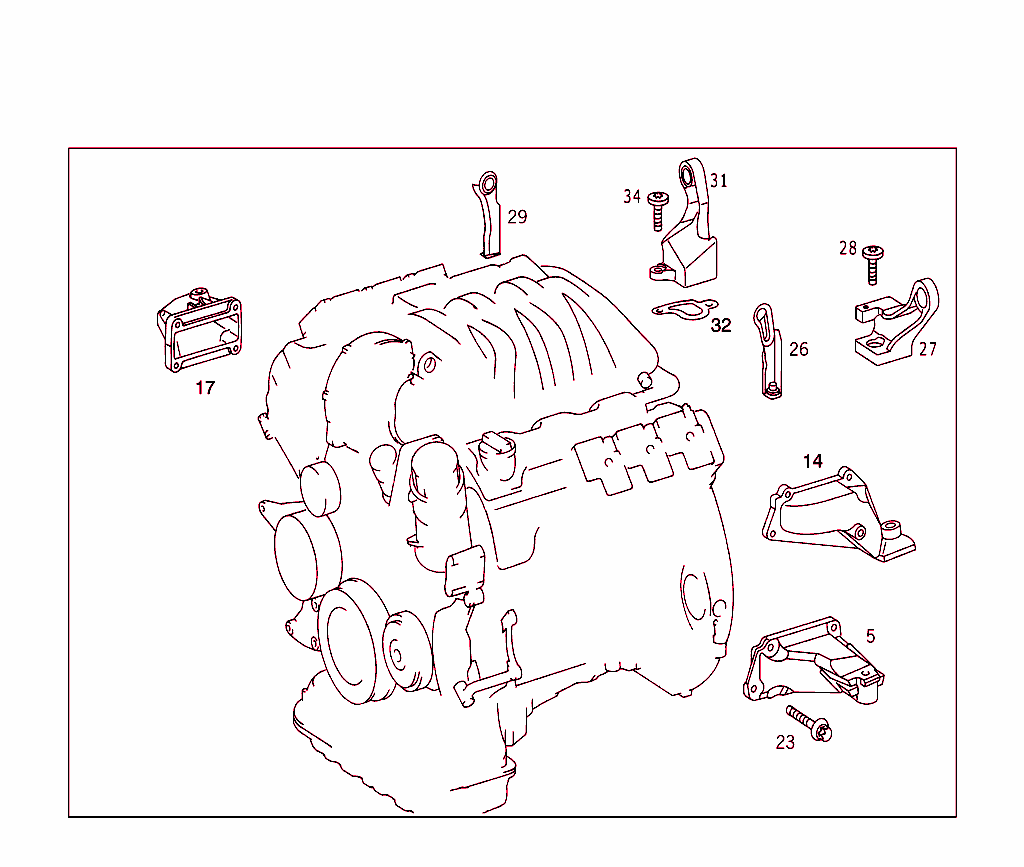 29
34
31
28
17
32
26
27
14
5
23