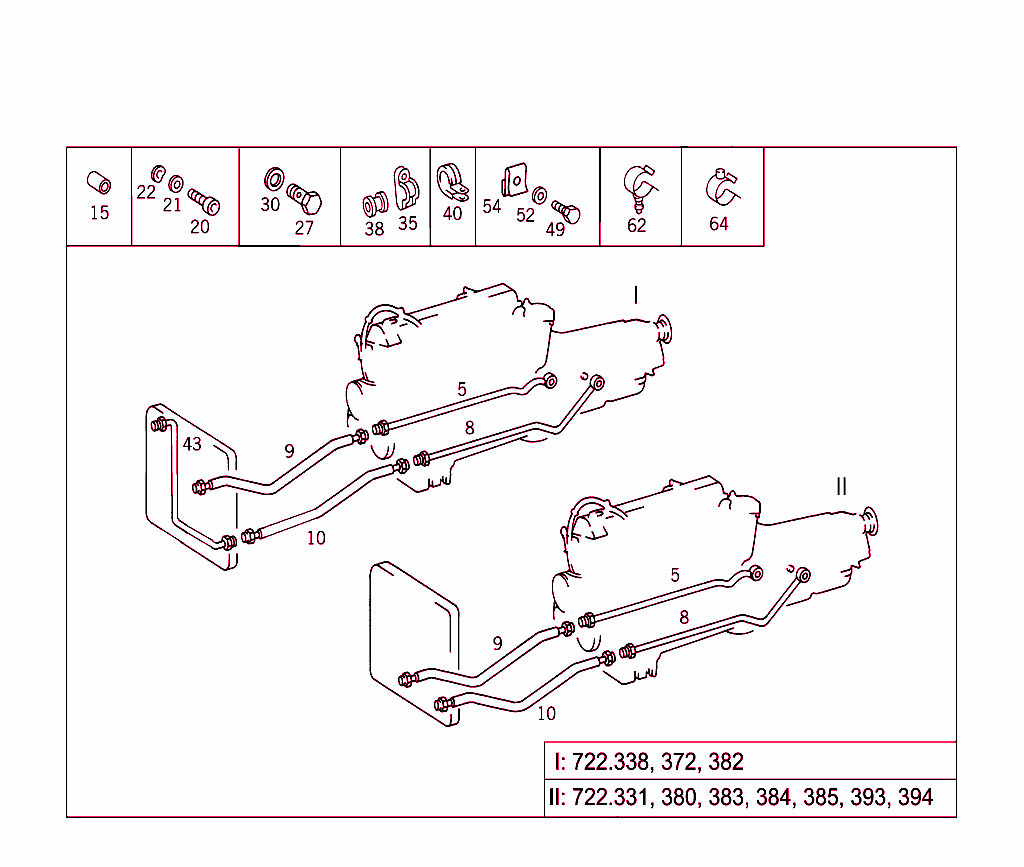 15
22
21
20
30
27
38
35
40
54
52
49
62
64

I
5
8
43
9
10

II
5
8
9
10

I: 722.338, 372, 382
II: 722.331, 380, 383, 384, 385, 393, 394