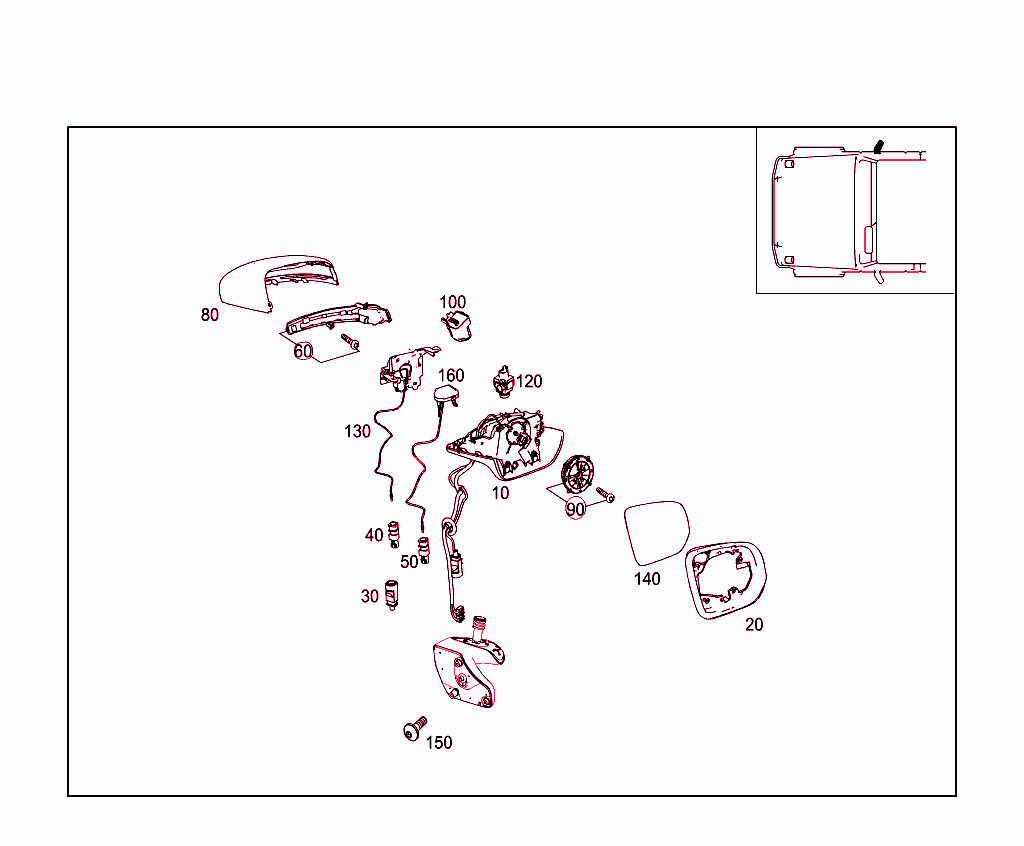 80
60
100
160
120
130
10
90
40
50
30
140
20
150