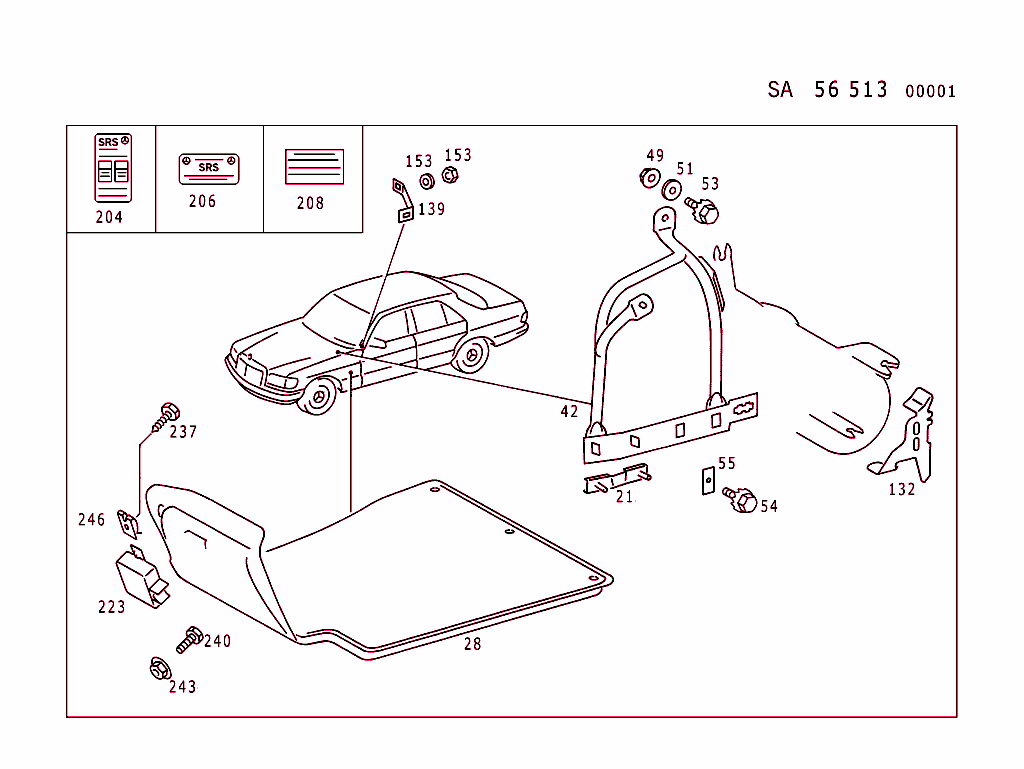 SA 56 513 00001

SRS

204

SRS

206

208

153 153

139

49

51

53

42

21

55

54

132

237

246

223

240

243

28