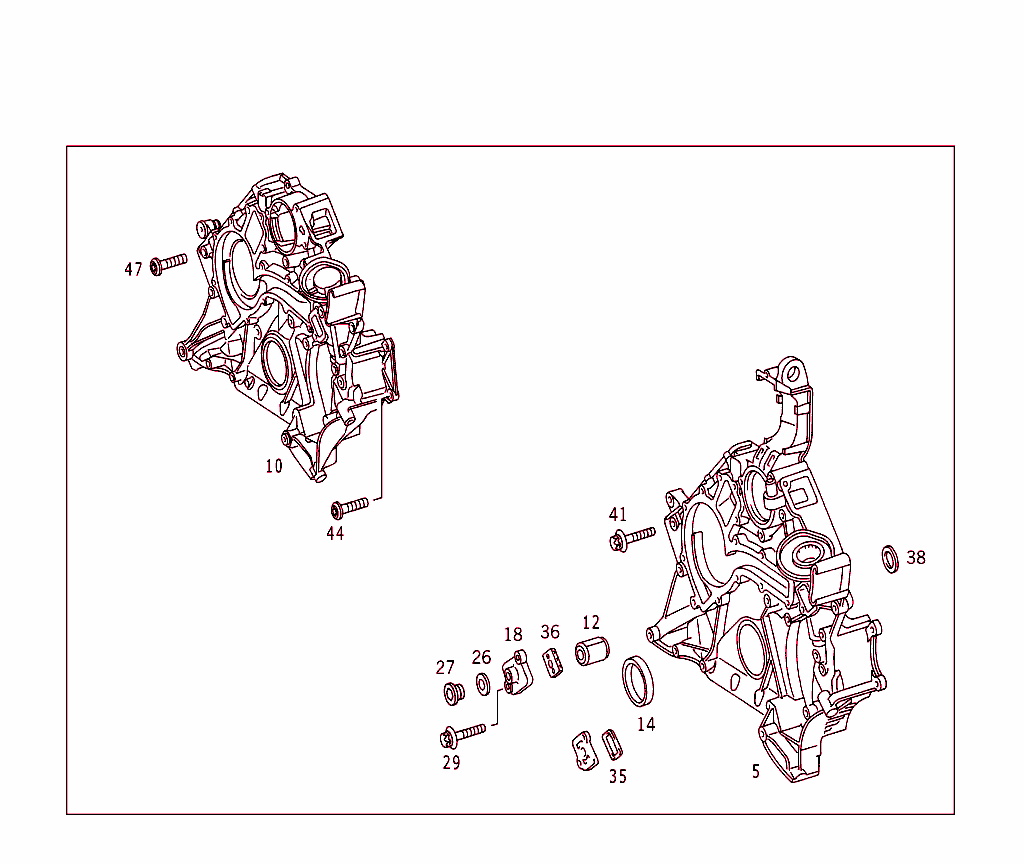 47
10
44
41
38
18
36
12
27
26
14
29
35
5