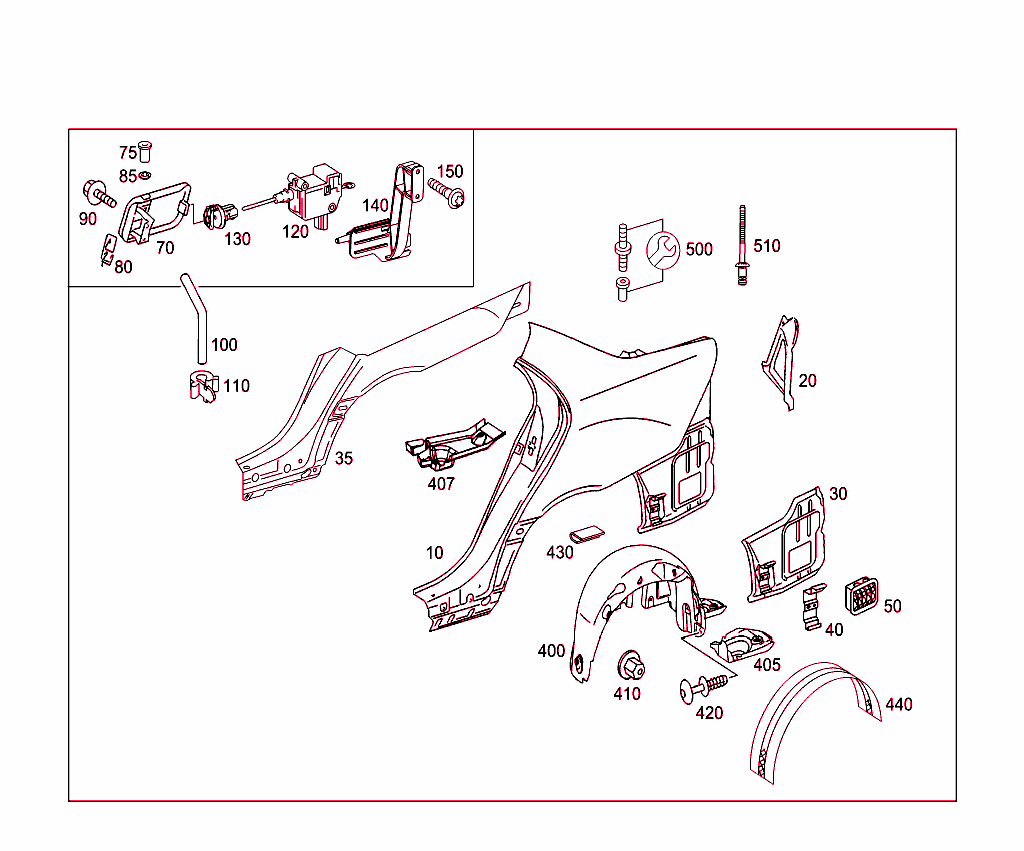 75
85
90
70
80
130
120
140
150
500
510
100
110
20
35
407
30
10
430
50
40
400
405
410
420
440