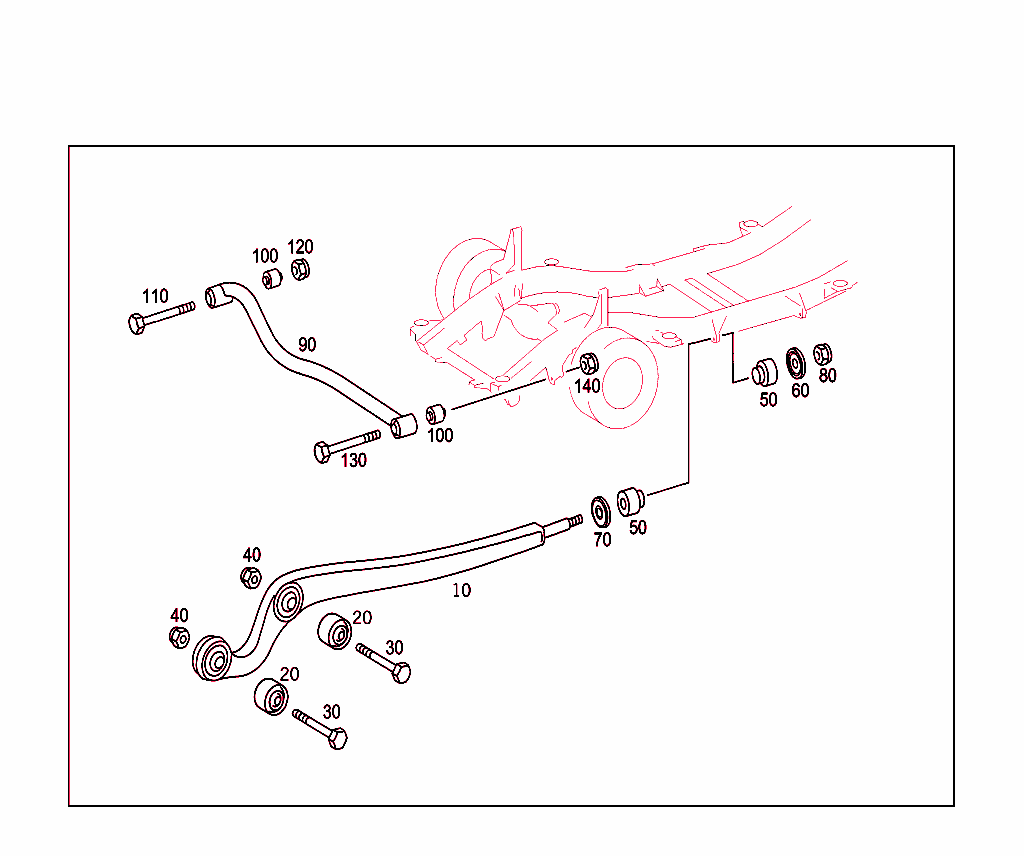 100
120
110
90
140
50
60
80
100
130
70
50
40
10
40
20
30
20
30