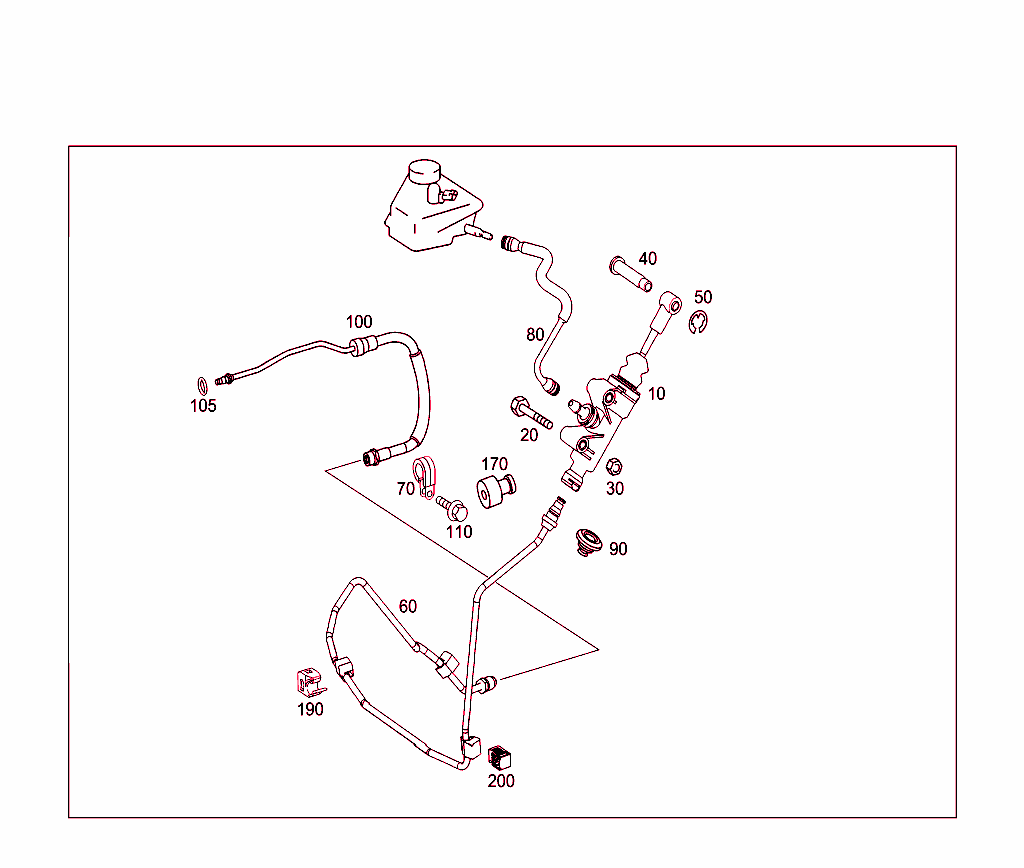 40
50
100
80
10
105
20
170
30
70
110
90
60
190
200