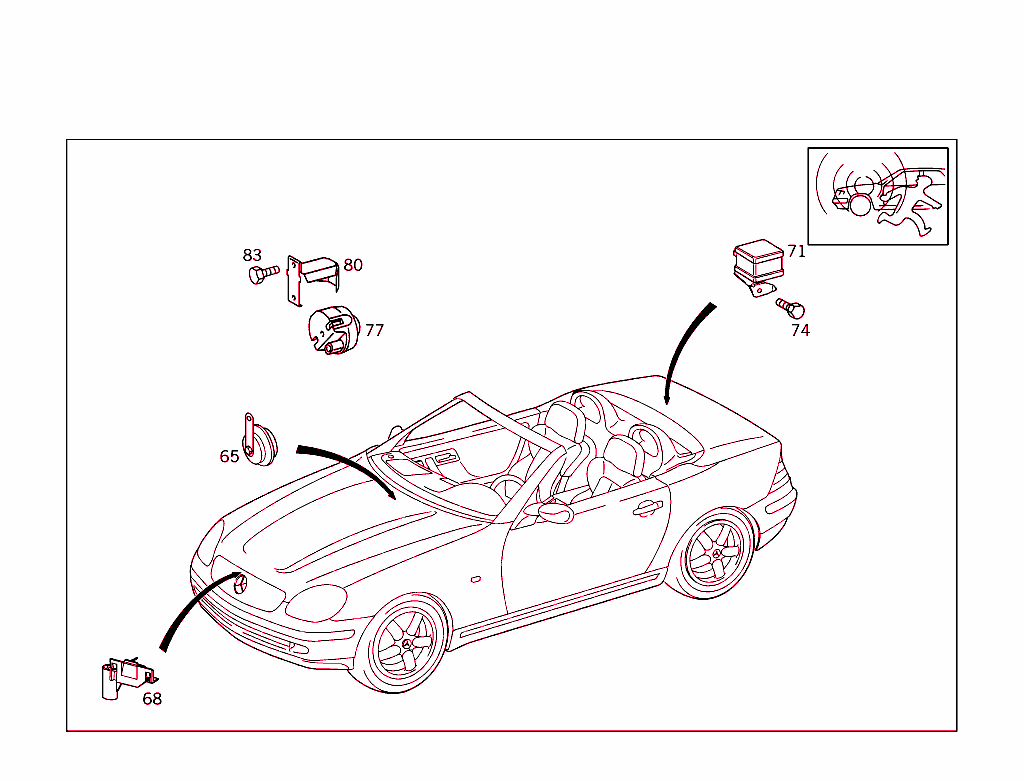 83
80
77
71
74
65
68