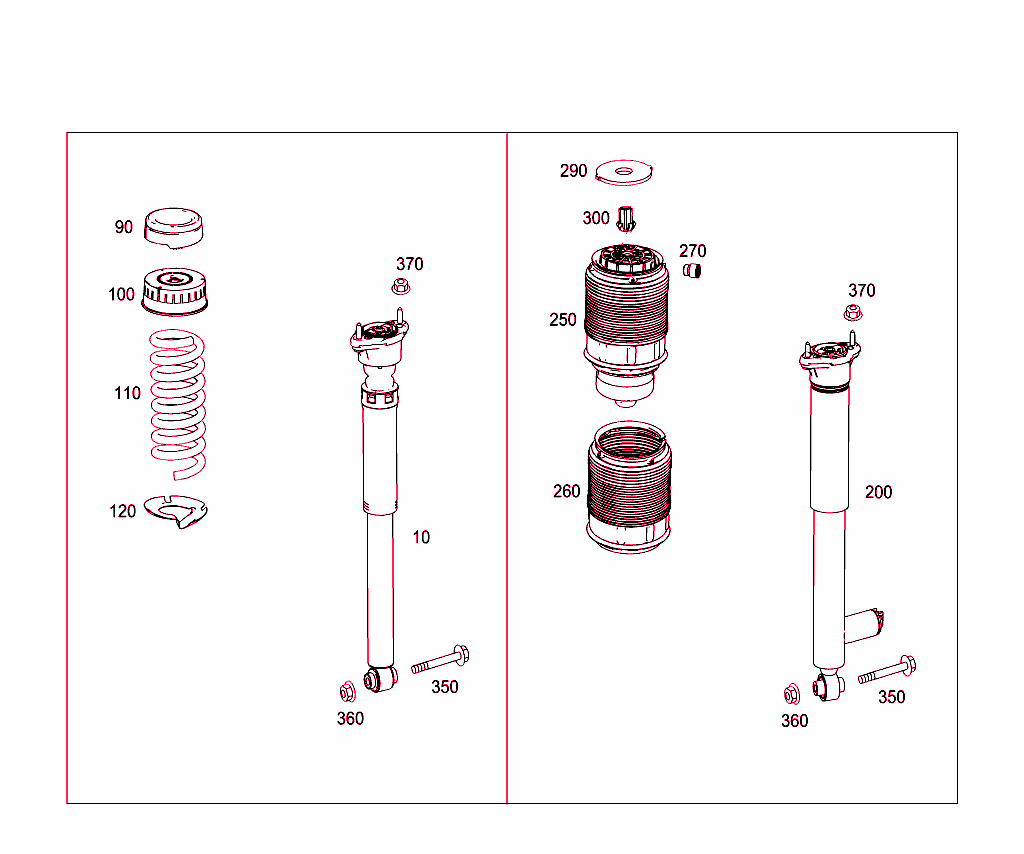 90
100
110
120
370
10
350
360
290
300
270
250
260
370
200
350
360