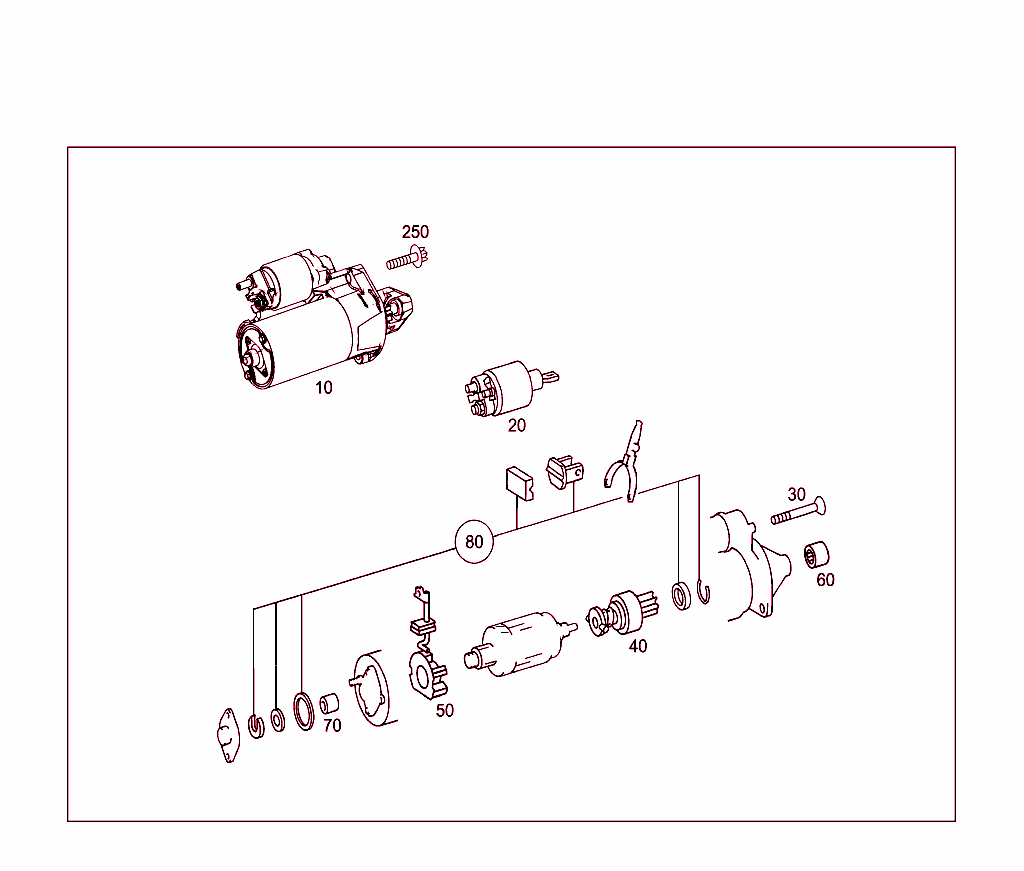 250
10
20
30
80
60
40
50
70