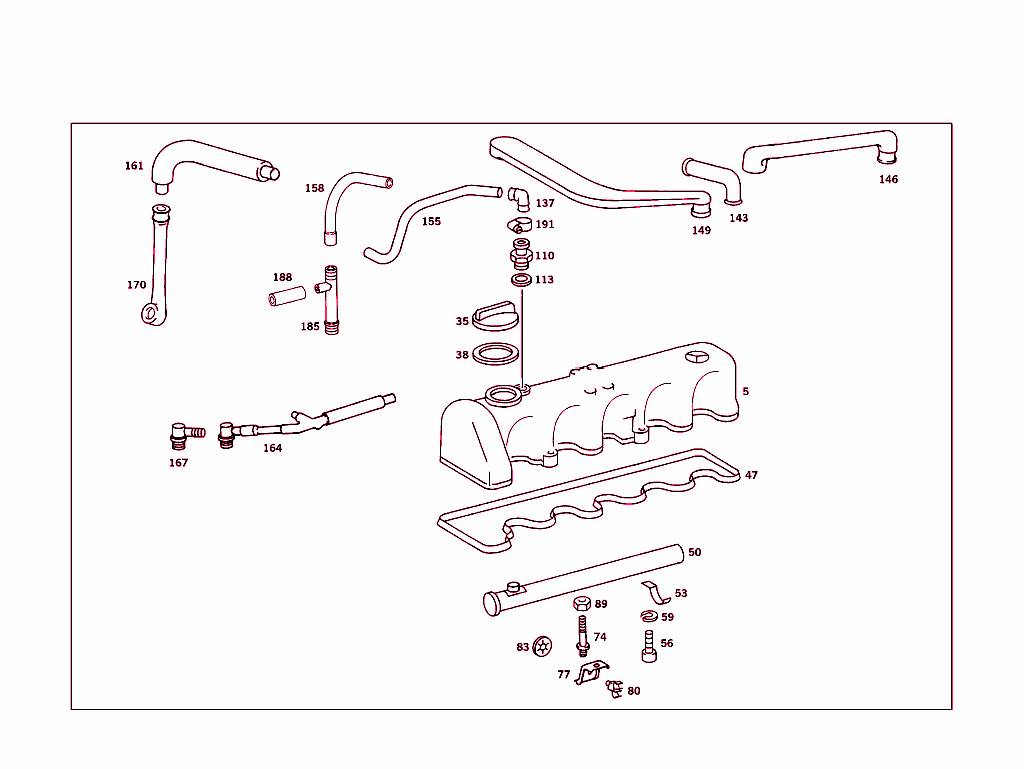 161
158
155
137
191
110
113
149
143
146
170
188
185
35
38
5
167
164
47
50
53
89
59
74
56
83
77
80