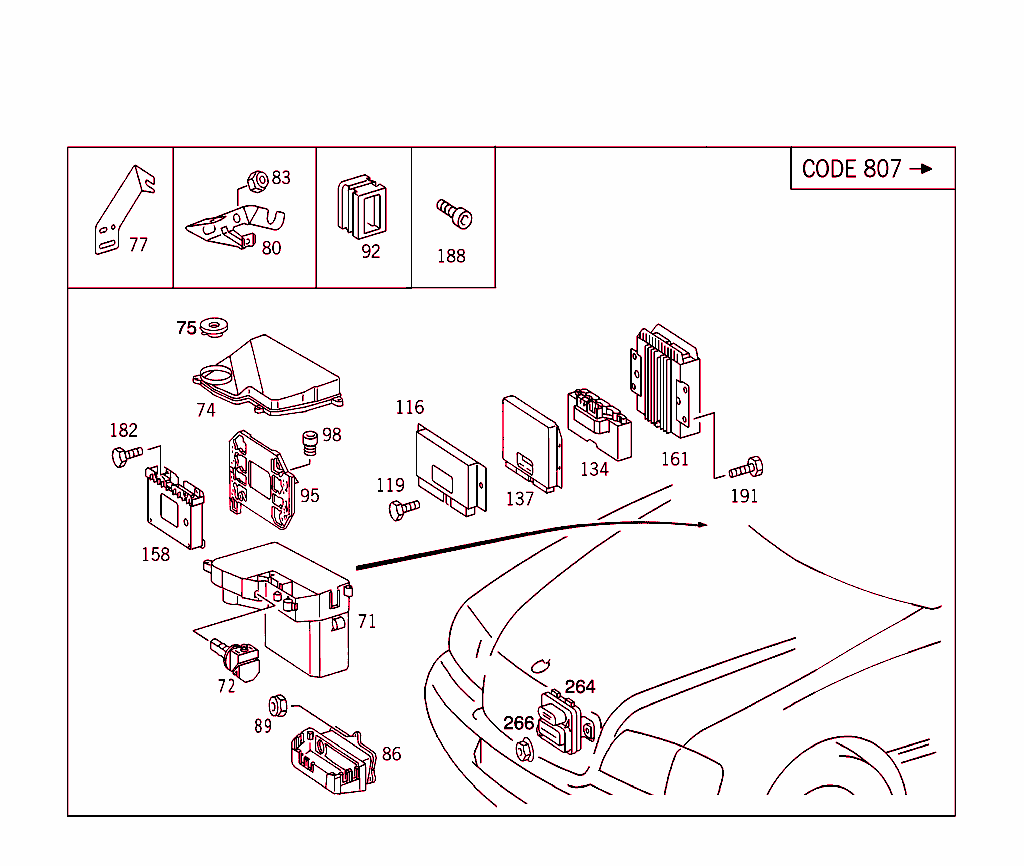 CODE 807 →

77
83
80
92
188

75
74
182
98
95
158
116
119
137
134
161
191
71
72
89
86
264
266