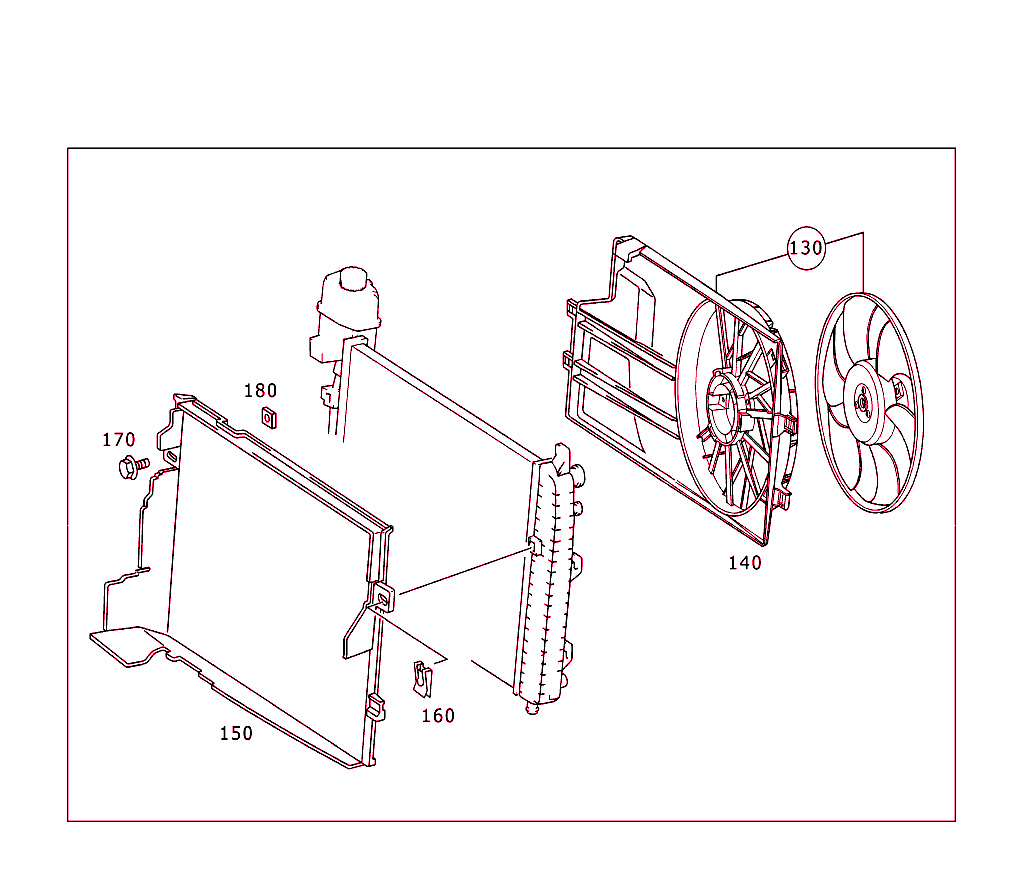 130
180
170
140
160
150