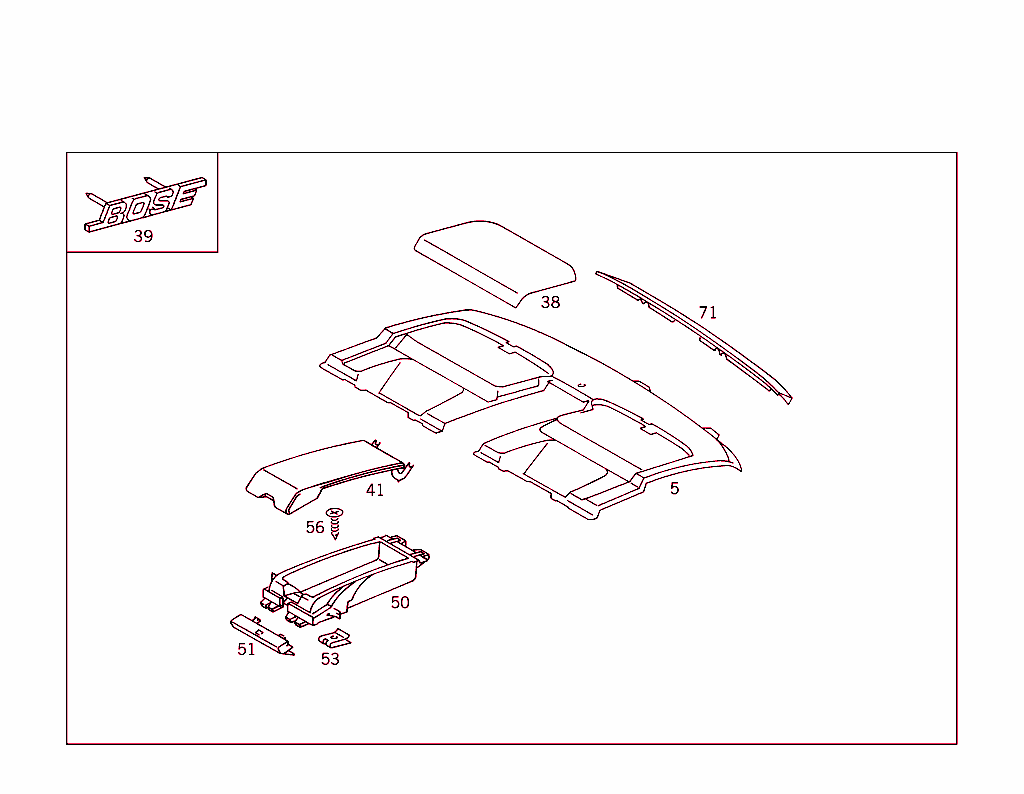 BOSE
39
38
71
41
5
56
50
51
53