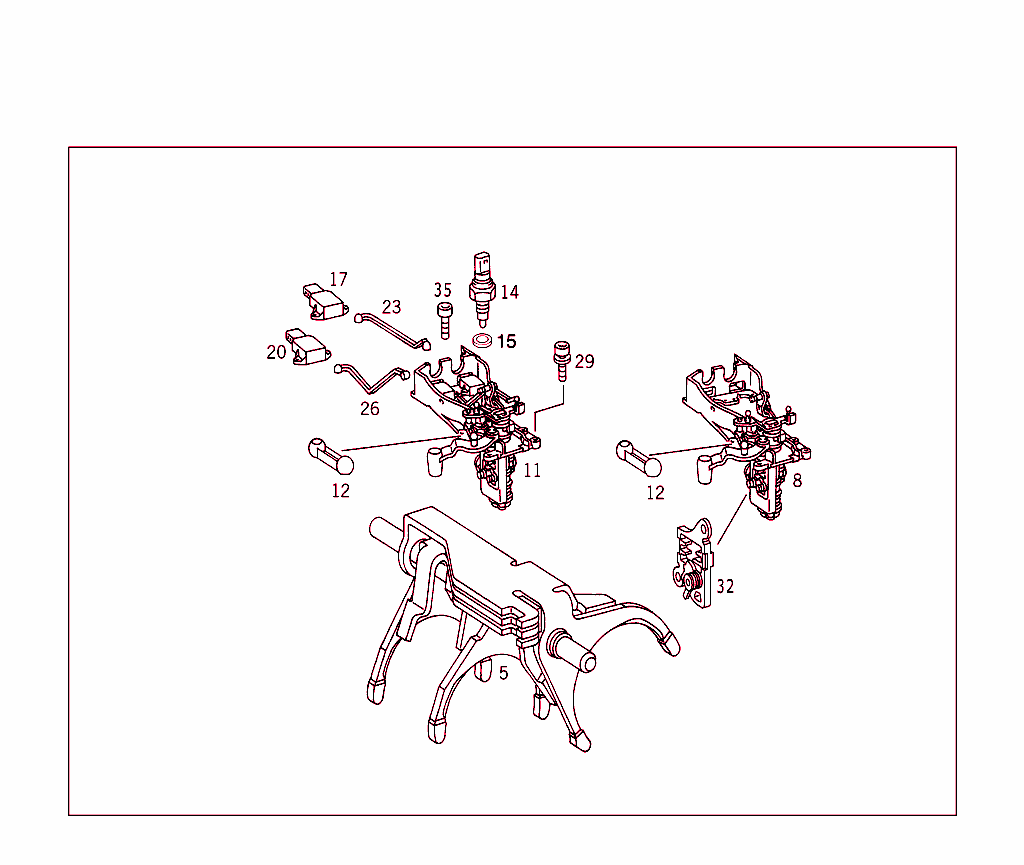 17
23
35
14
15
20
29
26
11
12
12
8
32
5