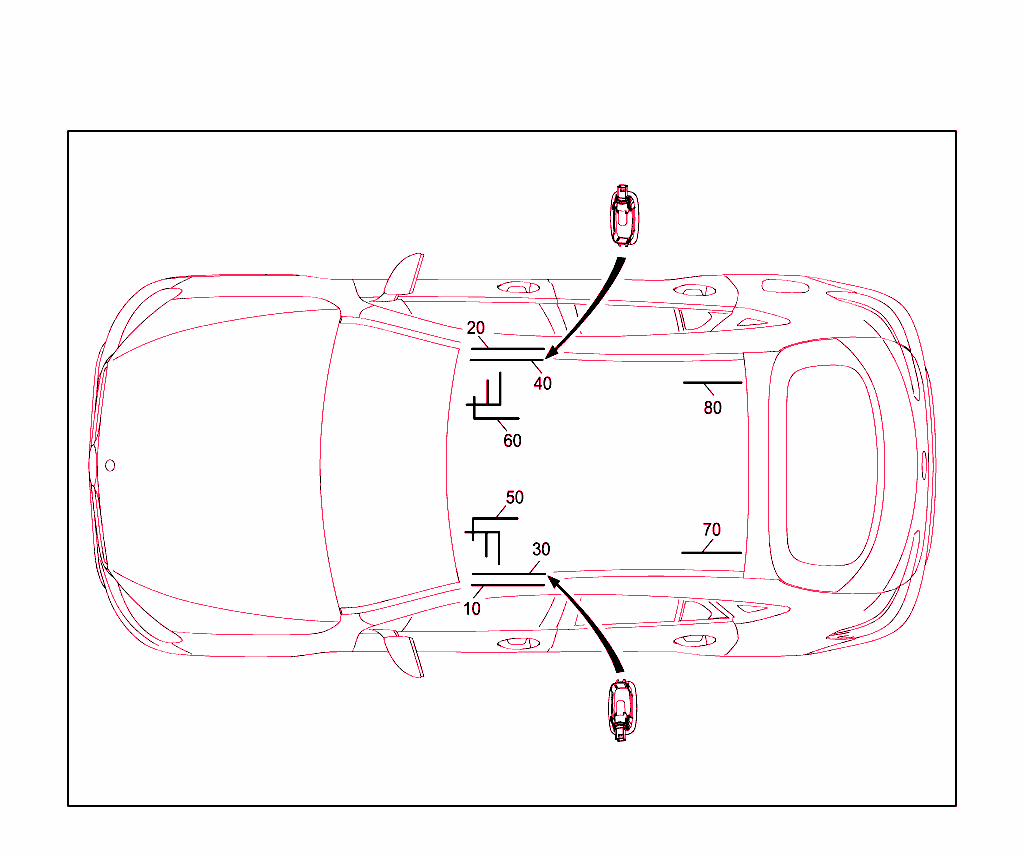 20
40
60
80
50
30
10
70