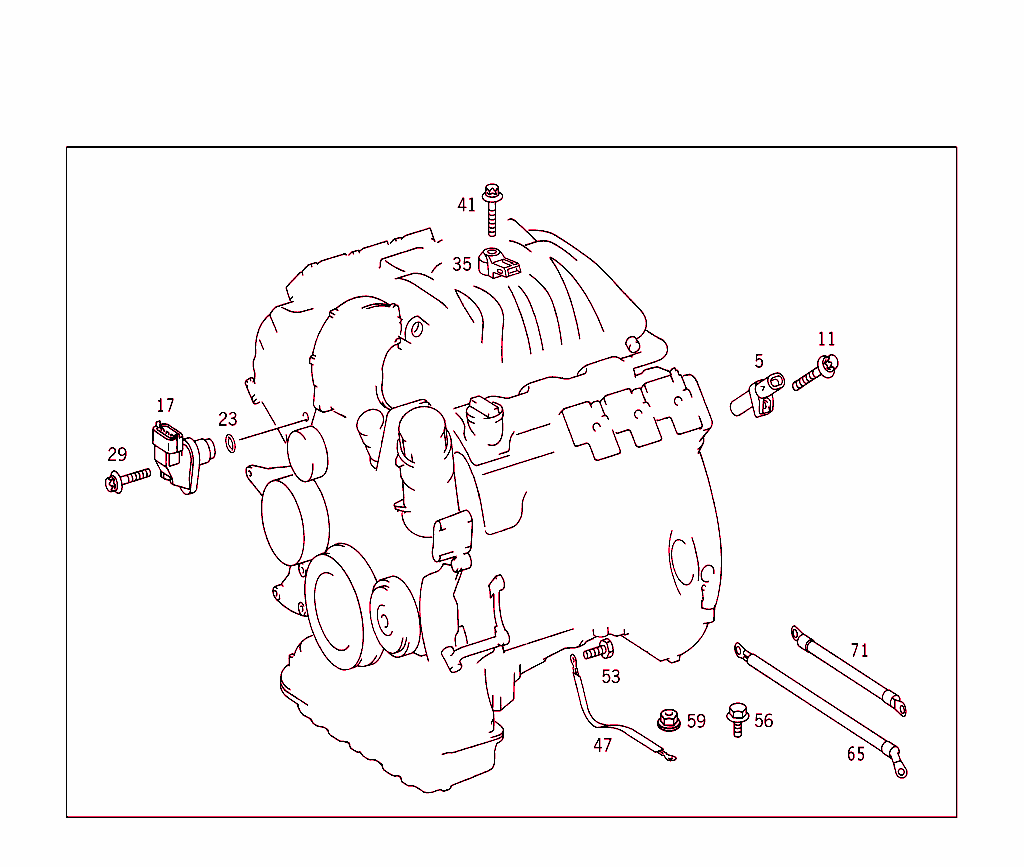 41
35
11
5
17
23
29
53
71
59
56
47
65