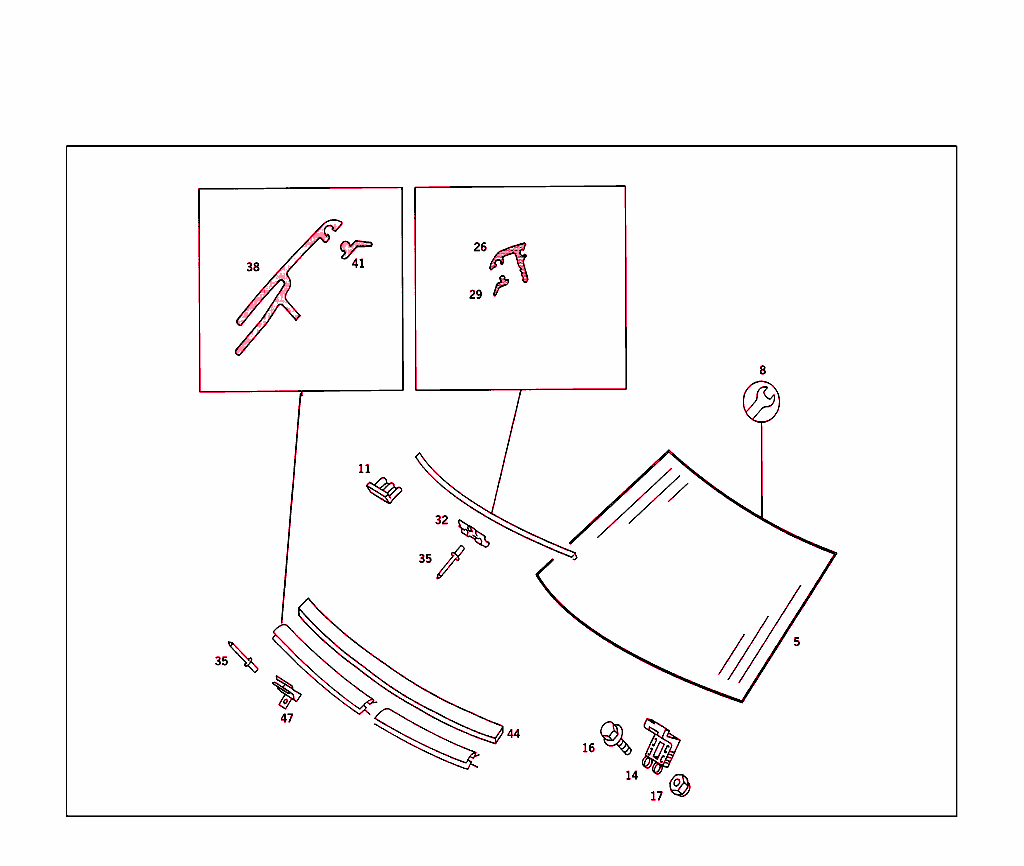 38
41
26
29
8
11
32
35
5
35
47
44
16
14
17