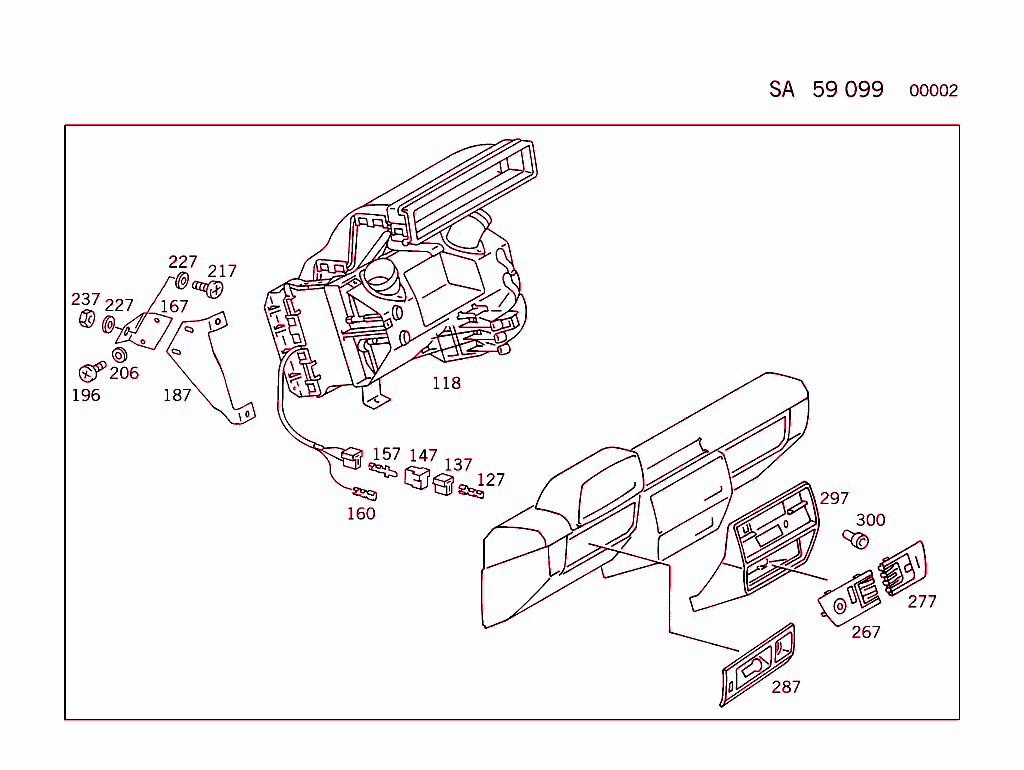 SA 59 099 00002

227
217
237
227
167
206
196
187
118
157
147
137
127
160
297
300
277
267
287