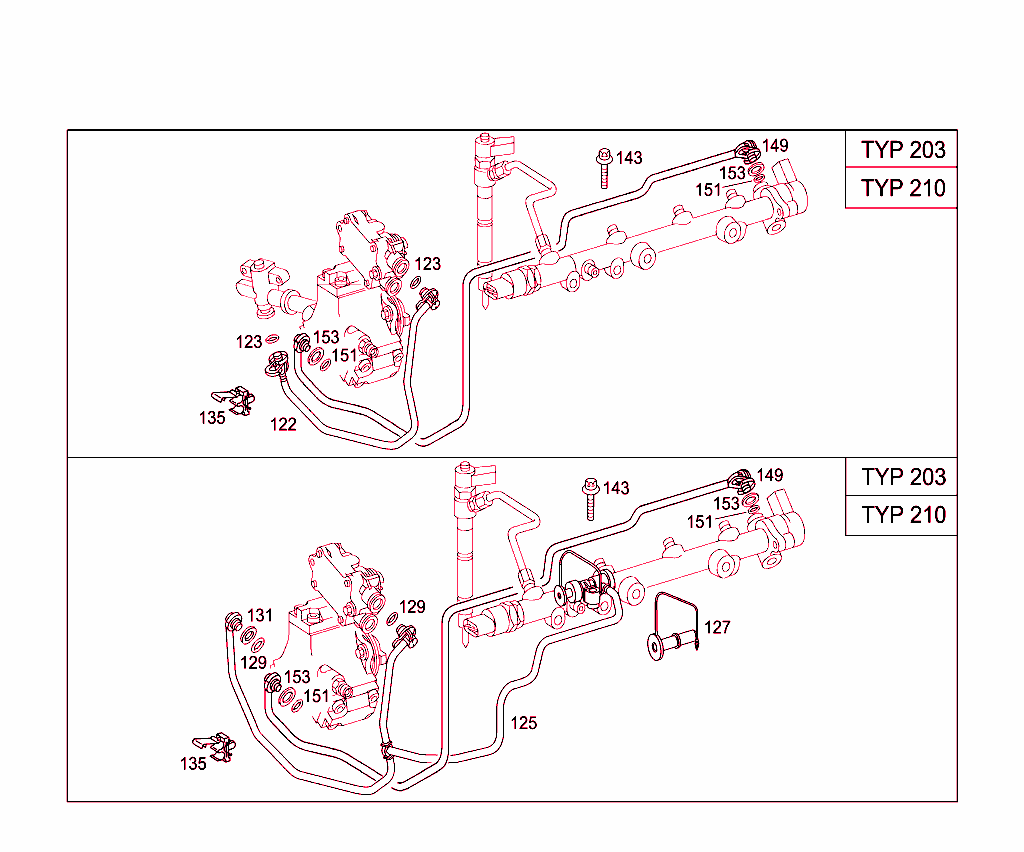 TYP 203
TYP 210

143
149
153
151
123
123
153
151
135
122

TYP 203
TYP 210

143
149
153
151
131
129
129
153
151
127
125
135