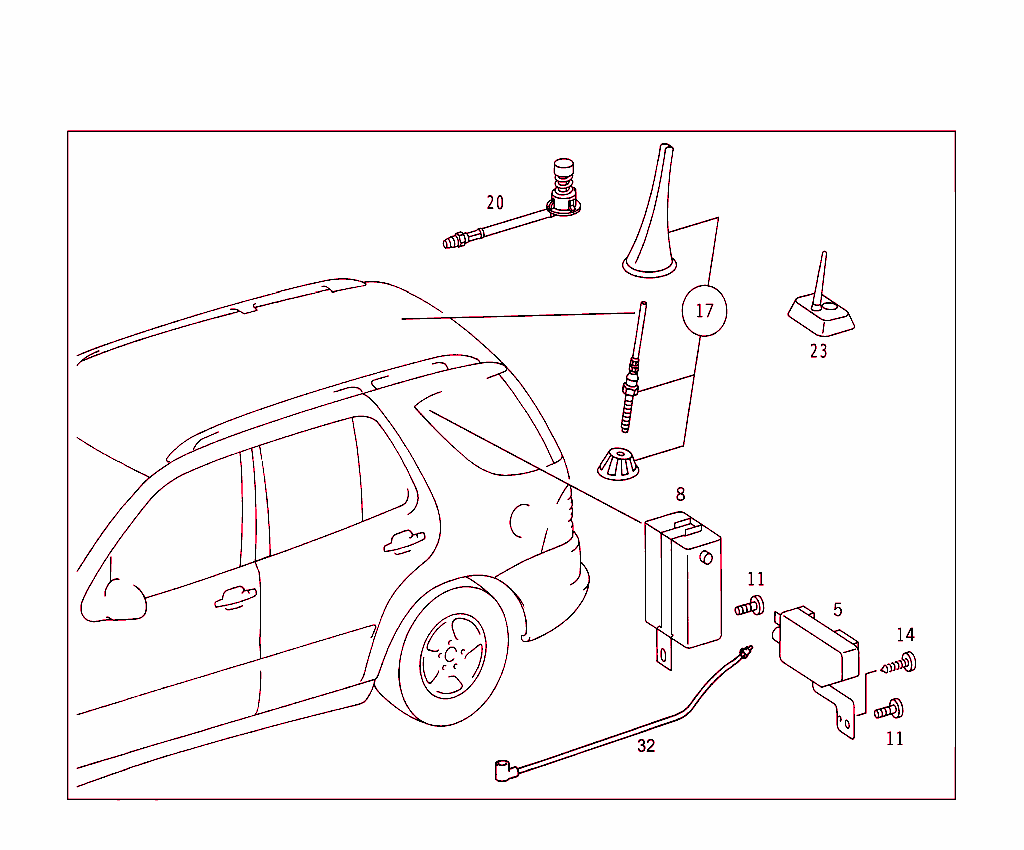 20
17
23
8
11
5
14
11
32