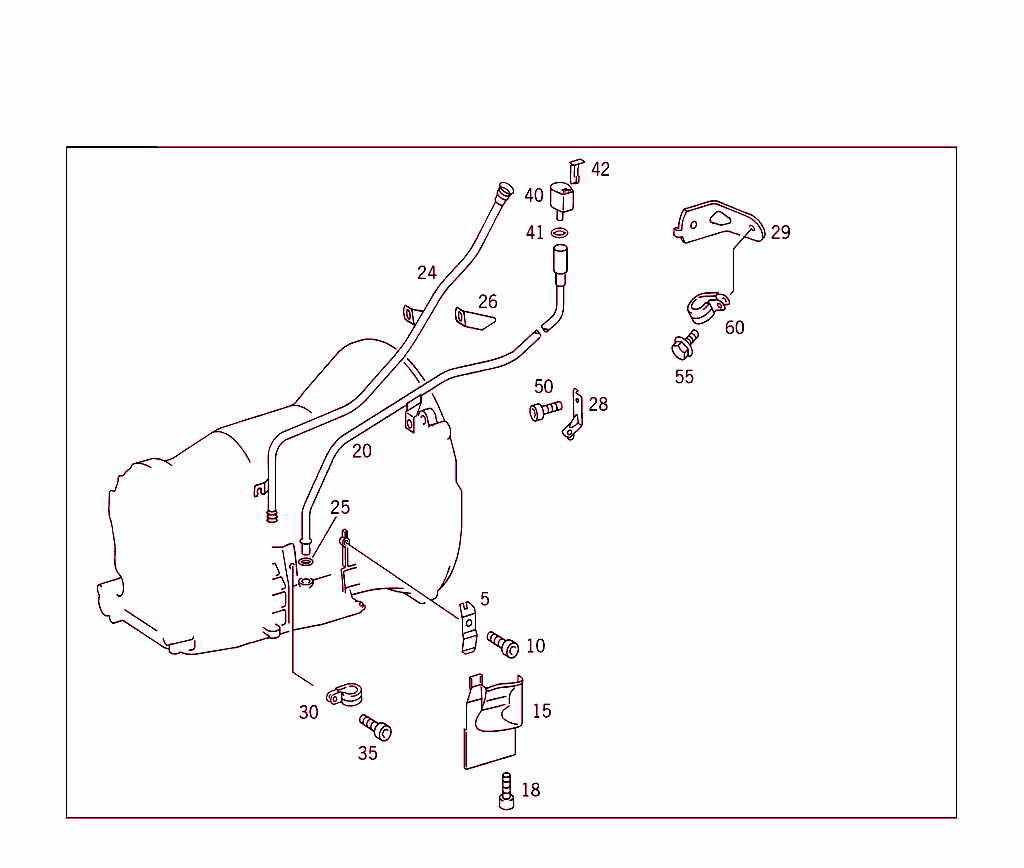 42
40
41
29
24
26
60
55
50
28
20
25
5
10
30
15
35
18