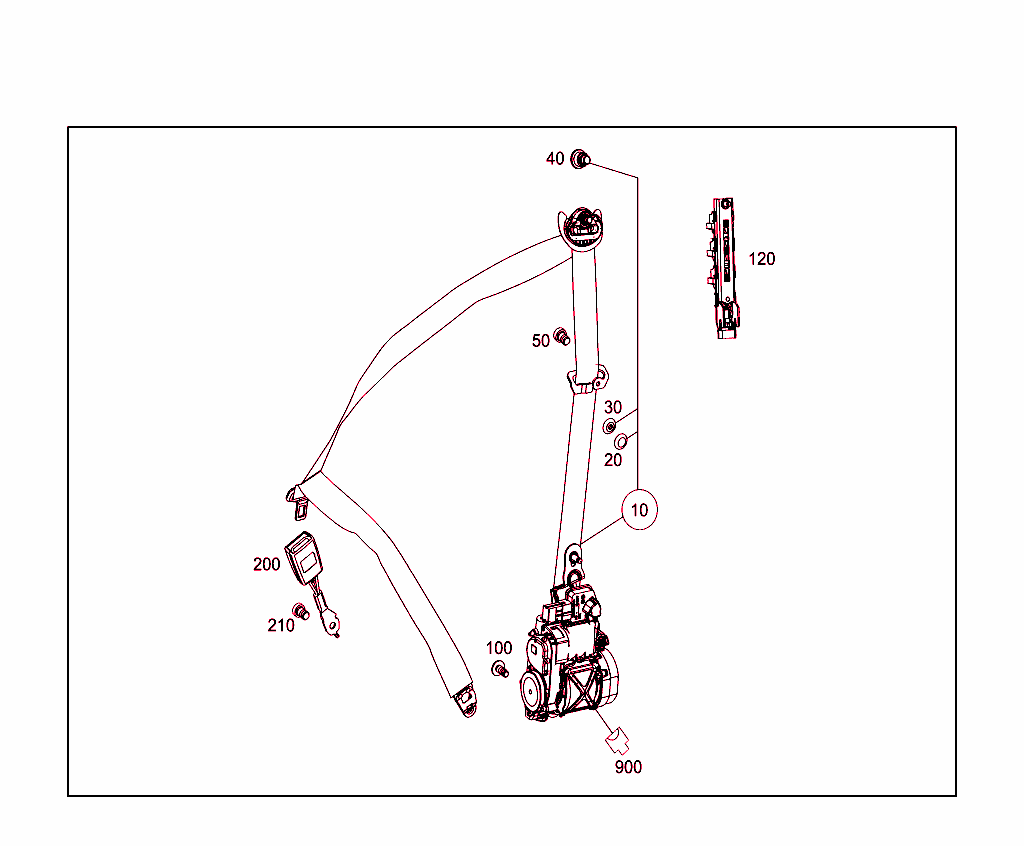 40
120
50
30
20
10
200
210
100
900