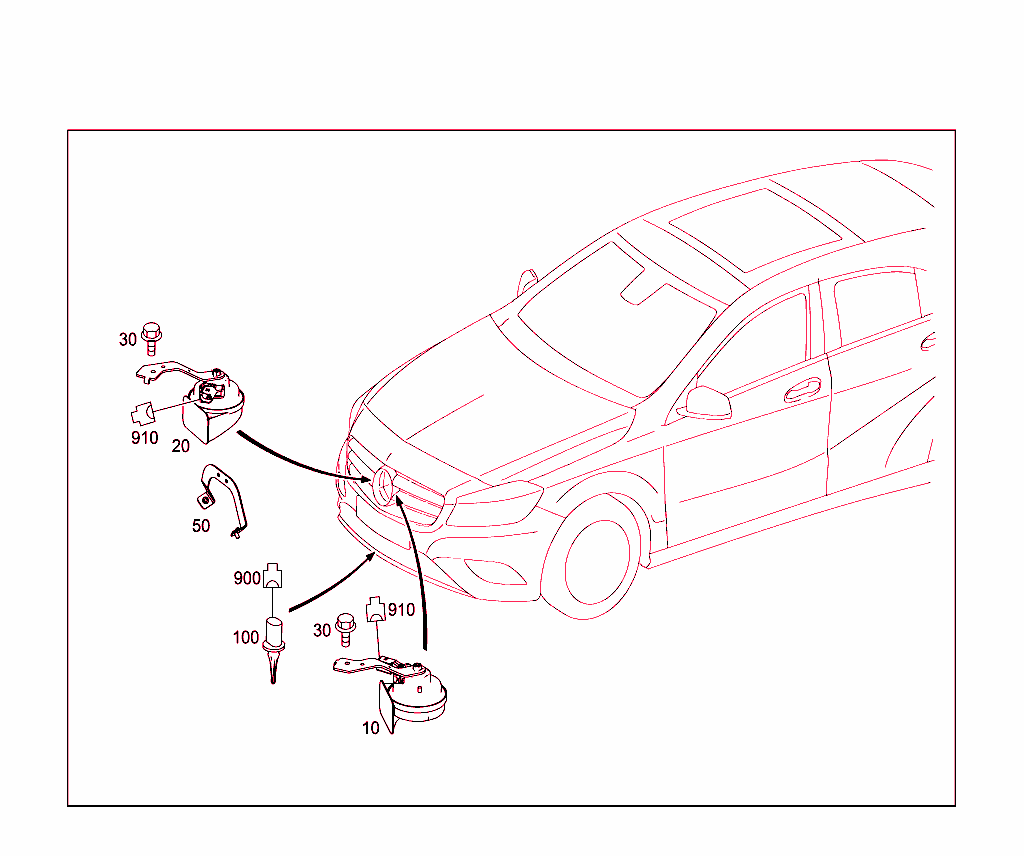 30
910
20
50
900
100
30
910
10