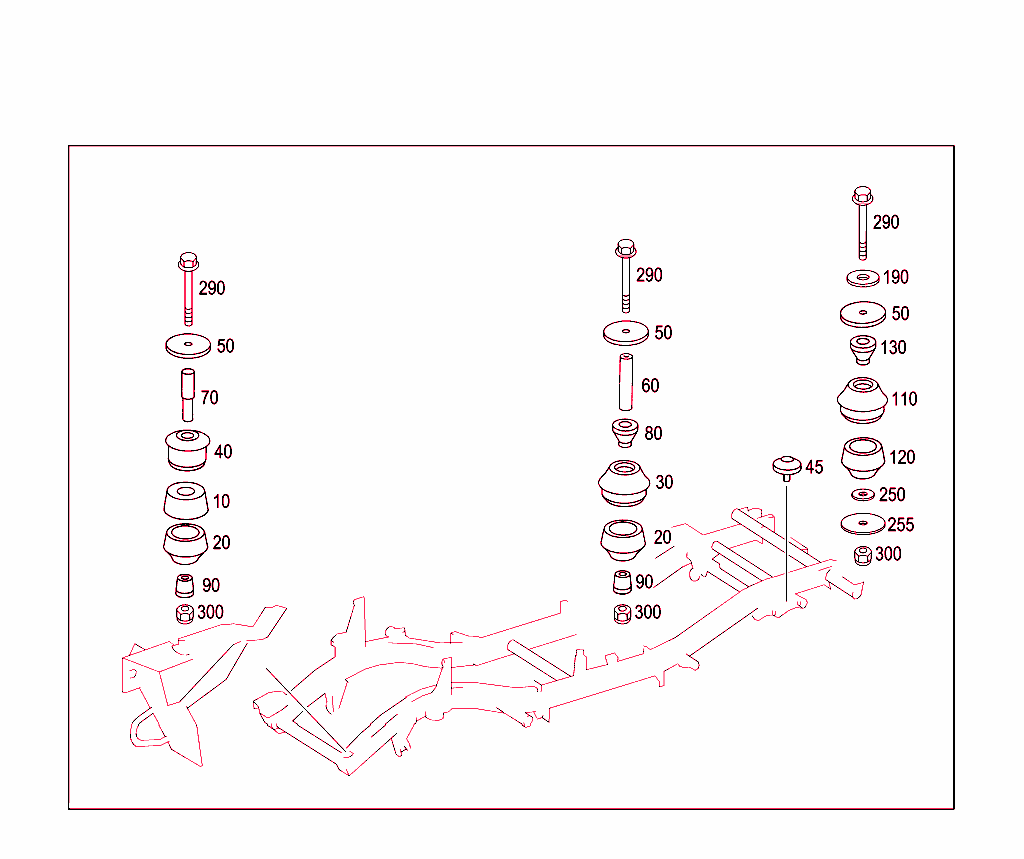 290
50
70
40
10
20
90
300
290
50
60
80
30
20
90
300
45
290
190
50
130
110
120
250
255
300