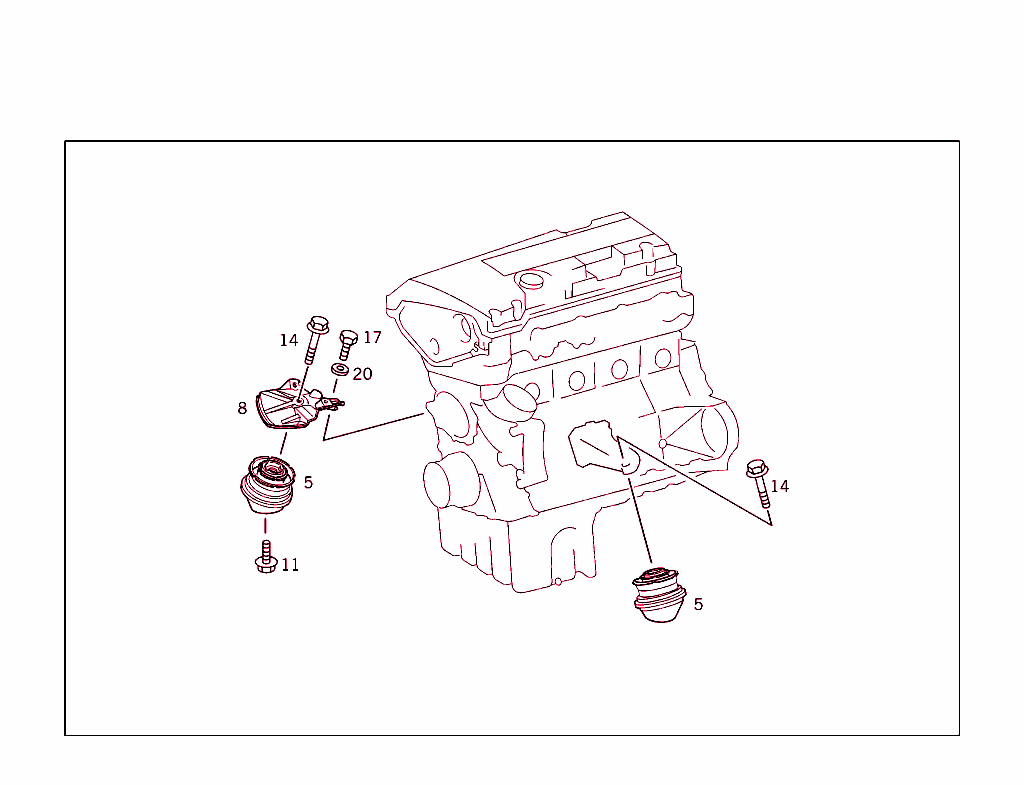 14
17
20
8
5
11
14
5