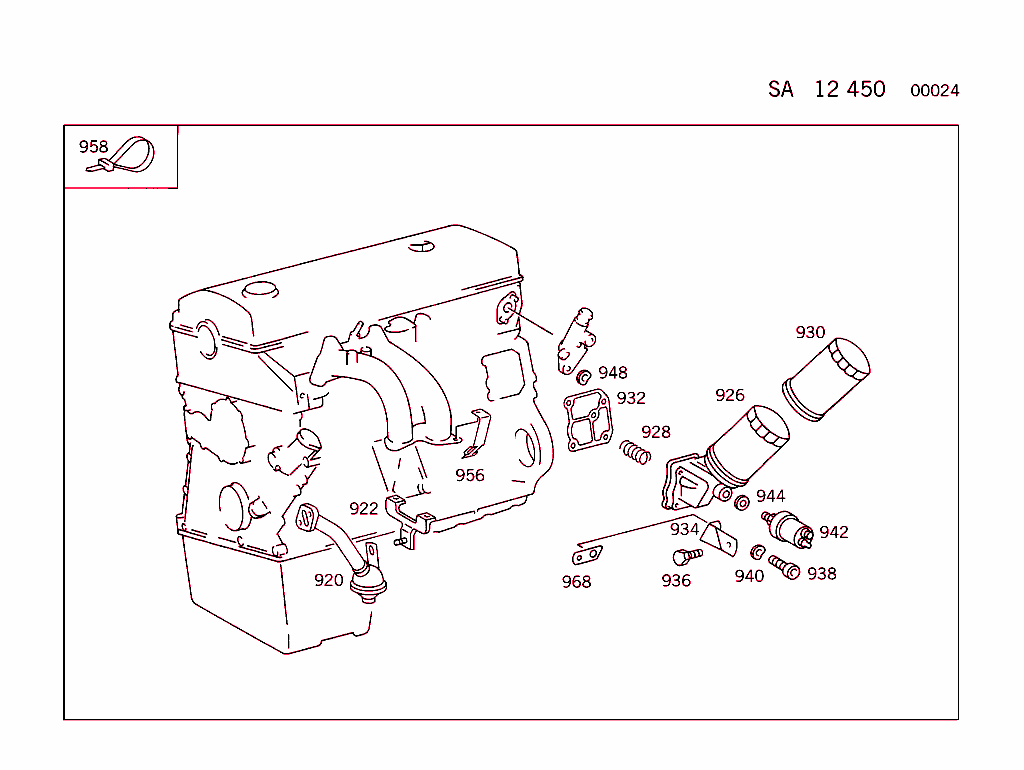 SA 12 450 00024

958

930
948
932
926
928
956
944
922
934
942
920
968
936
940
938