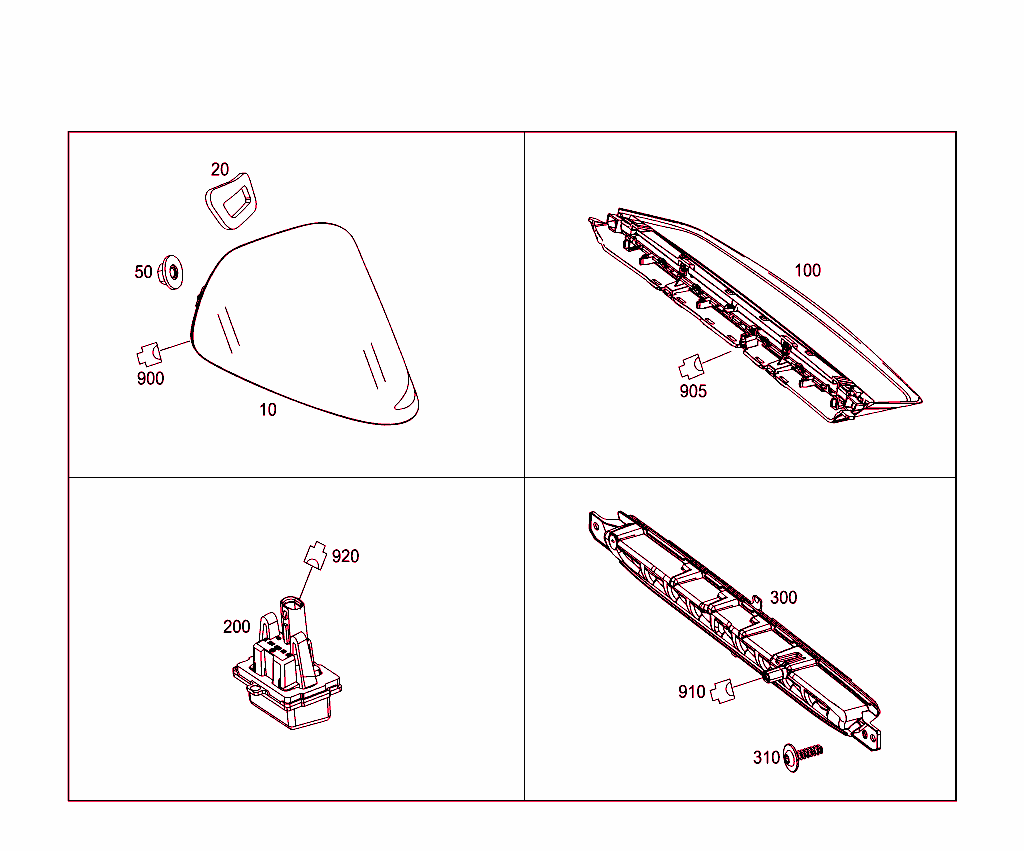 20
50
900
10
100
905
920
200
300
910
310