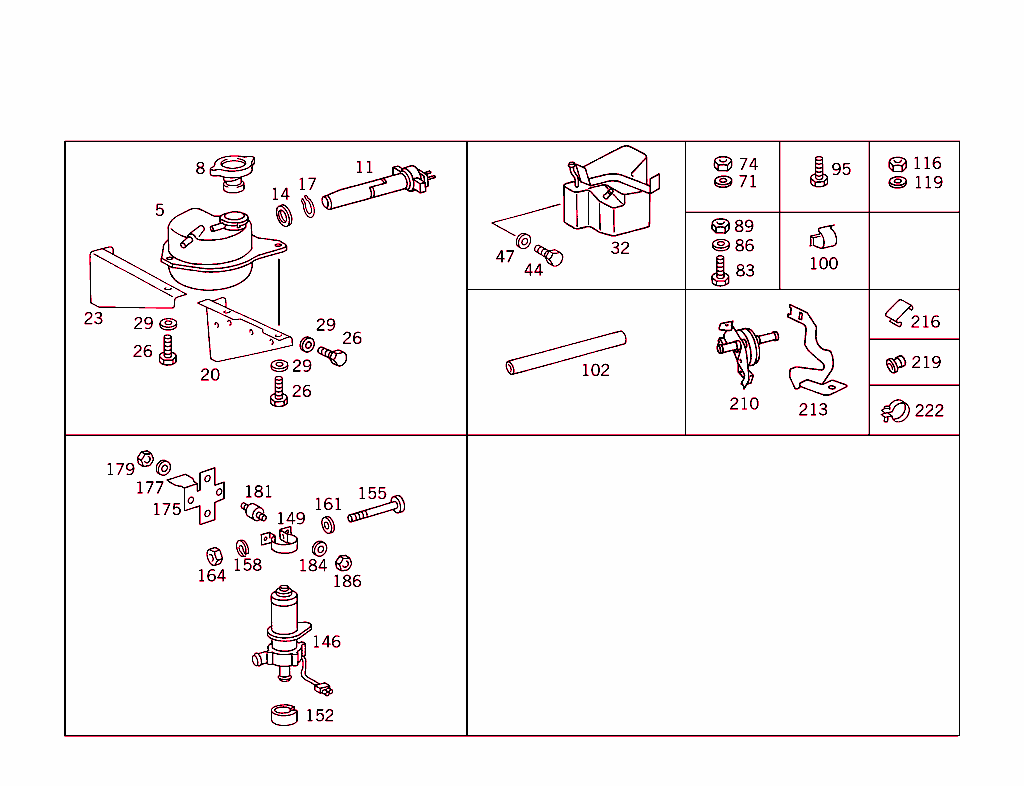 8
11
14
17
5
23
29
26
20
29
26
29
26
47
44
32
74
71
95
116
119
89
86
83
100
102
210
213
216
219
222
179
177
175
181
149
161
155
164
158
184
186
146
152