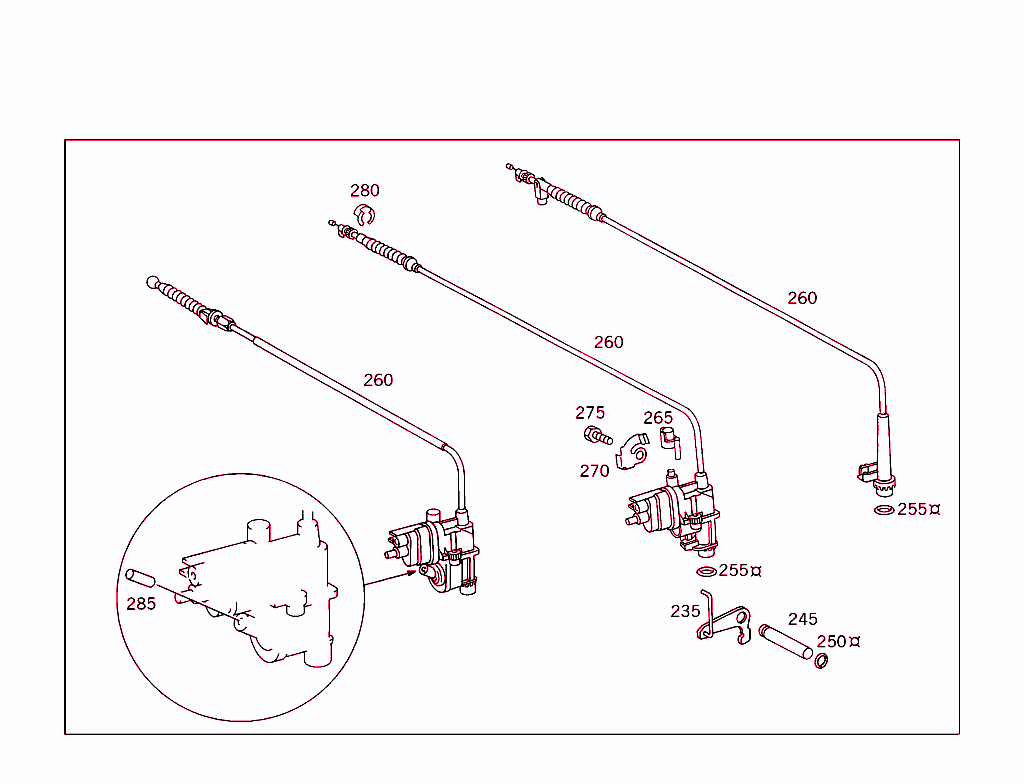 280

260

260

260

275

265

270

255¤

255¤

285

235

245

250¤