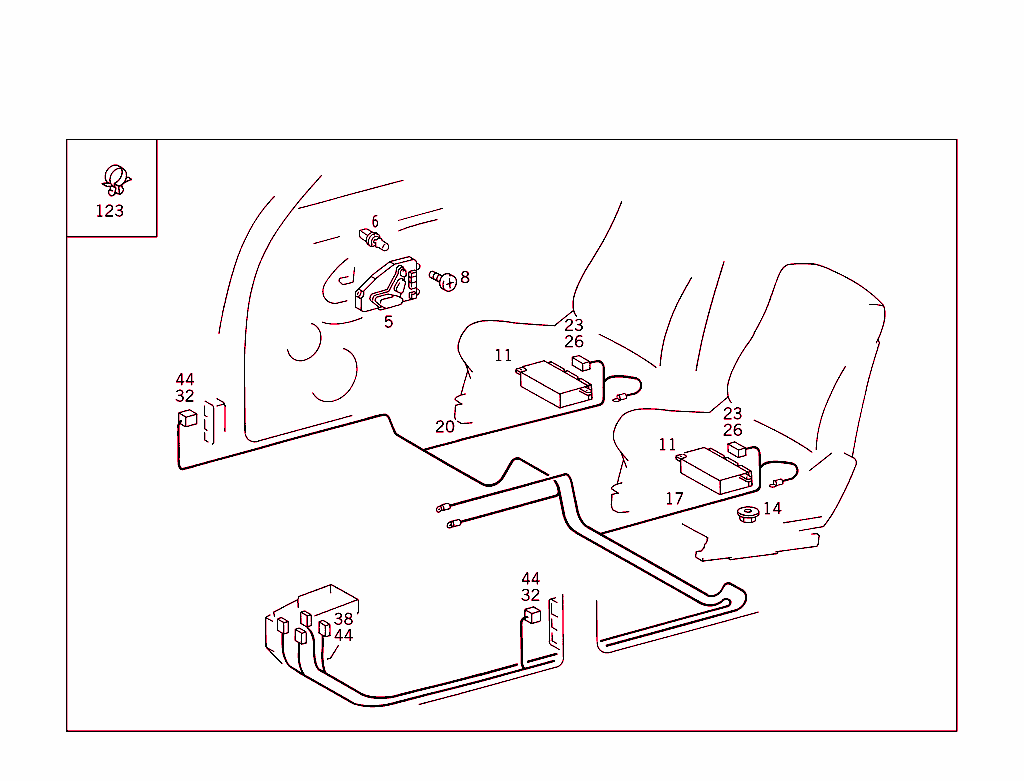 123

6

8

5

23
26

11

44
32

20

23
26

11

17

14

44
32

38
44