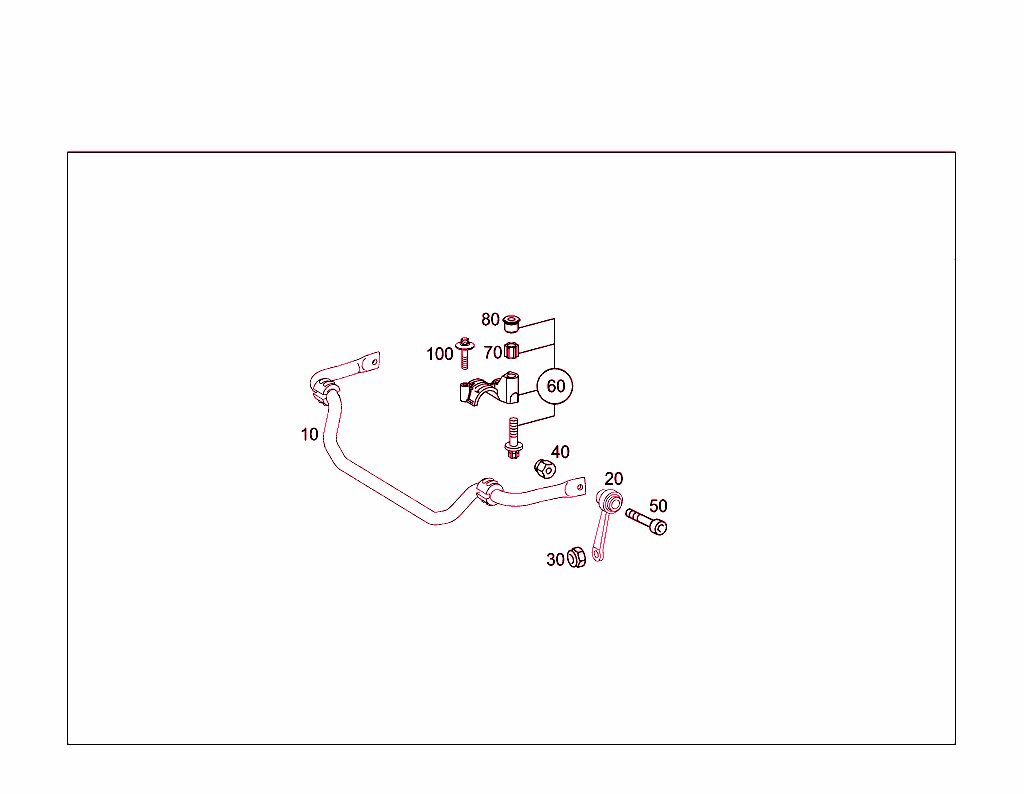 80
100
70
60
10
40
20
50
30