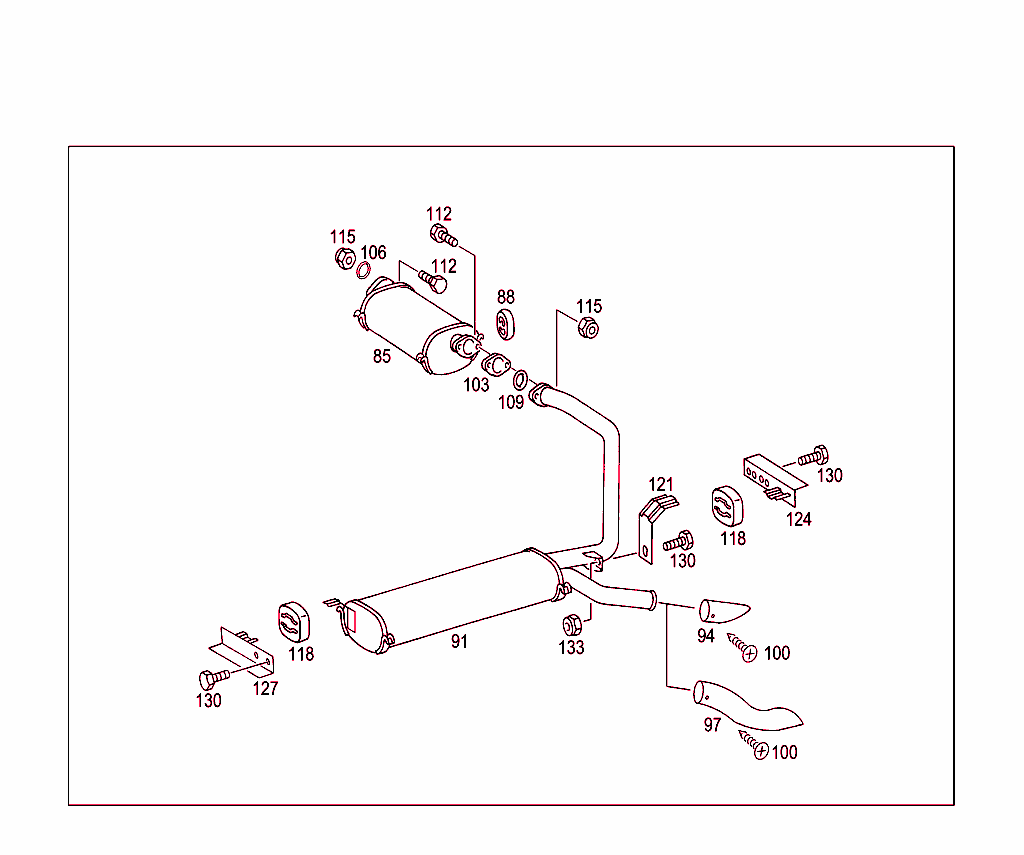 112
115
106
112
88
115
85
103
109
121
130
124
118
130
91
133
94
100
118
127
130
97
100