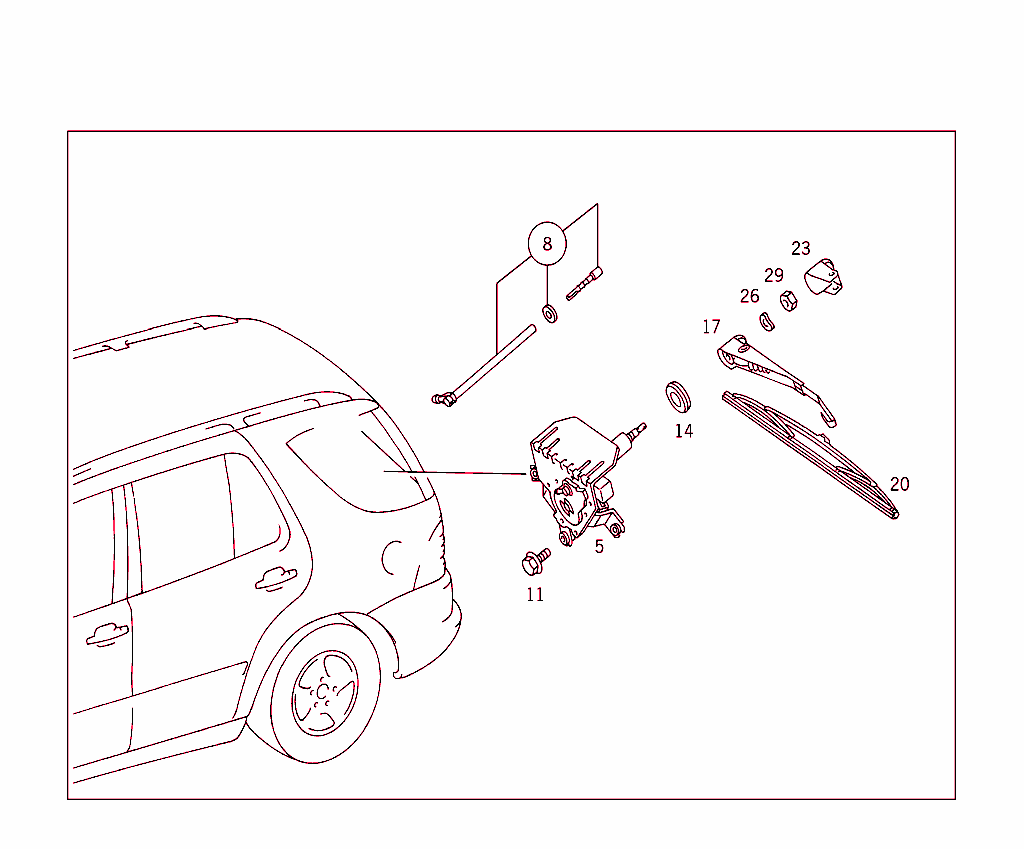 8
23
29
26
17
14
20
5
11