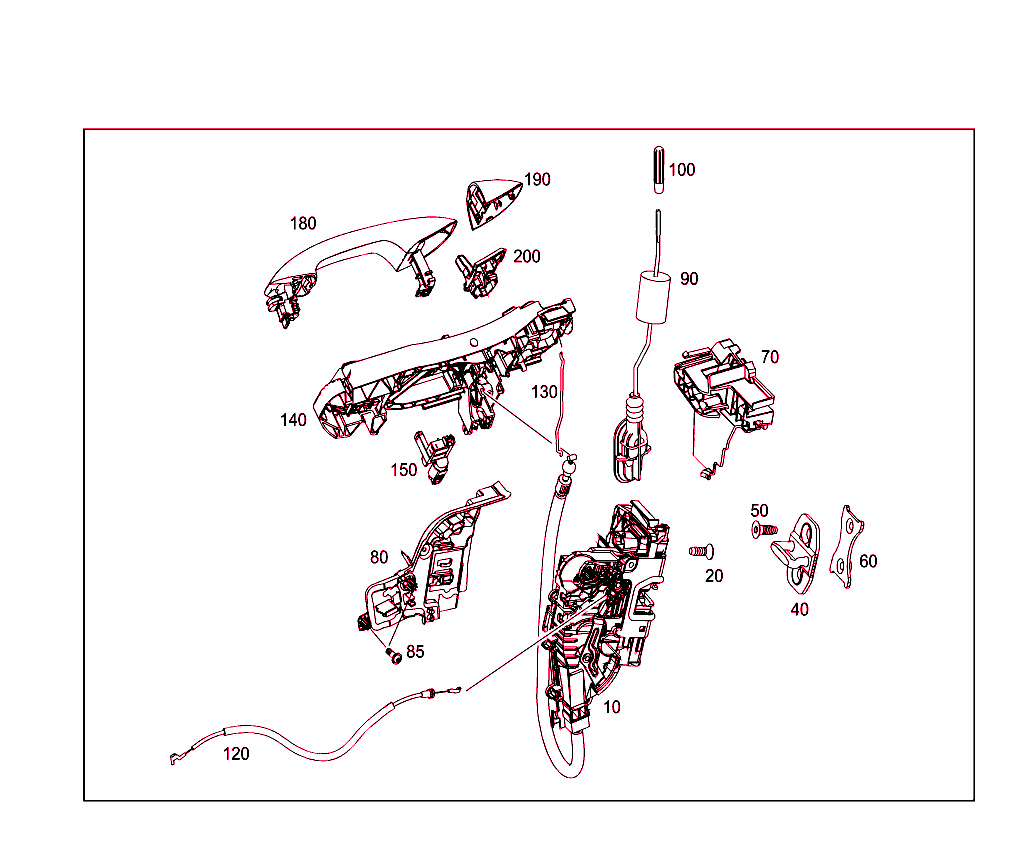 100
190
180
200
90
70
130
140
150
50
80
20
60
40
85
10
120